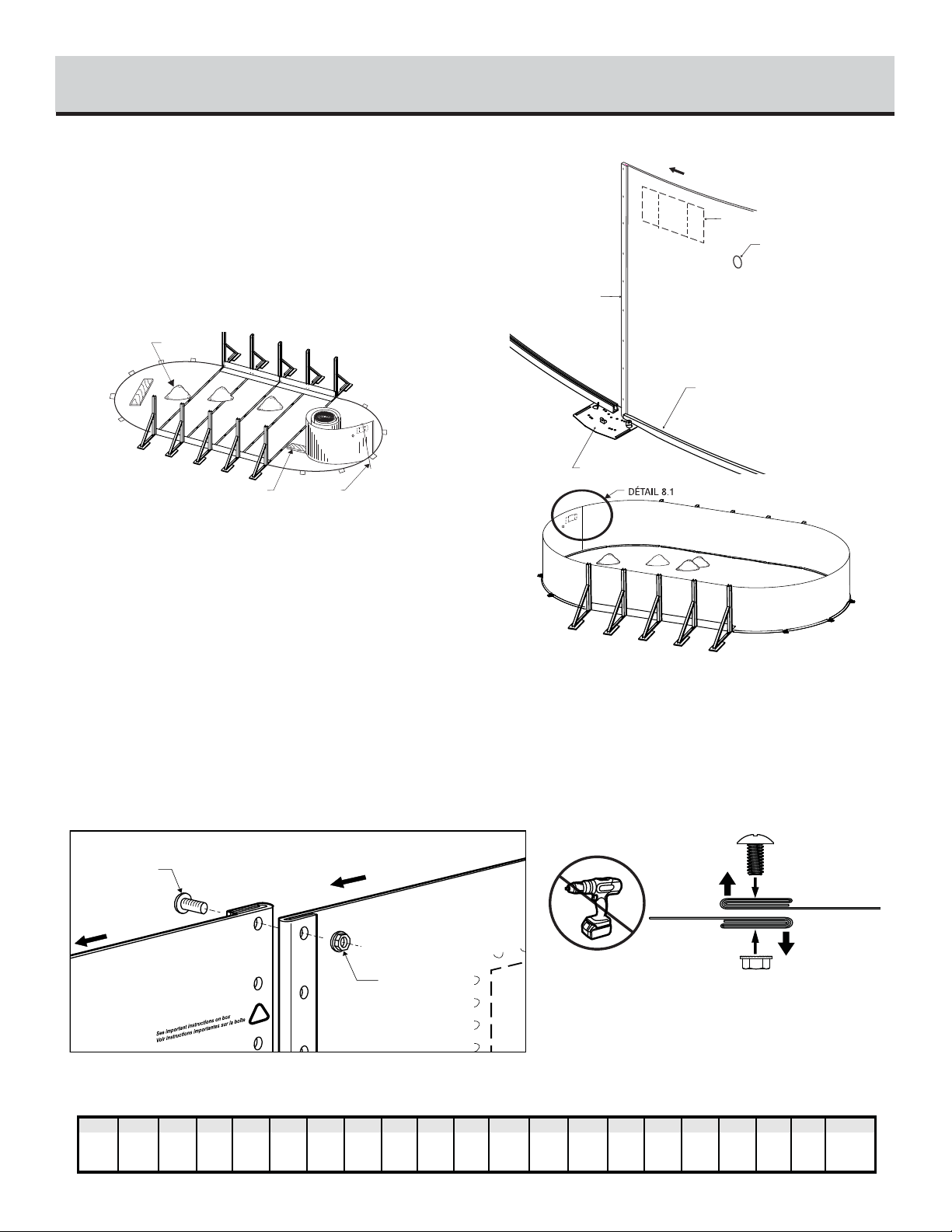 DÉTAIL 8.1

See important instructions on box
Voir instructions importantes sur la boîte