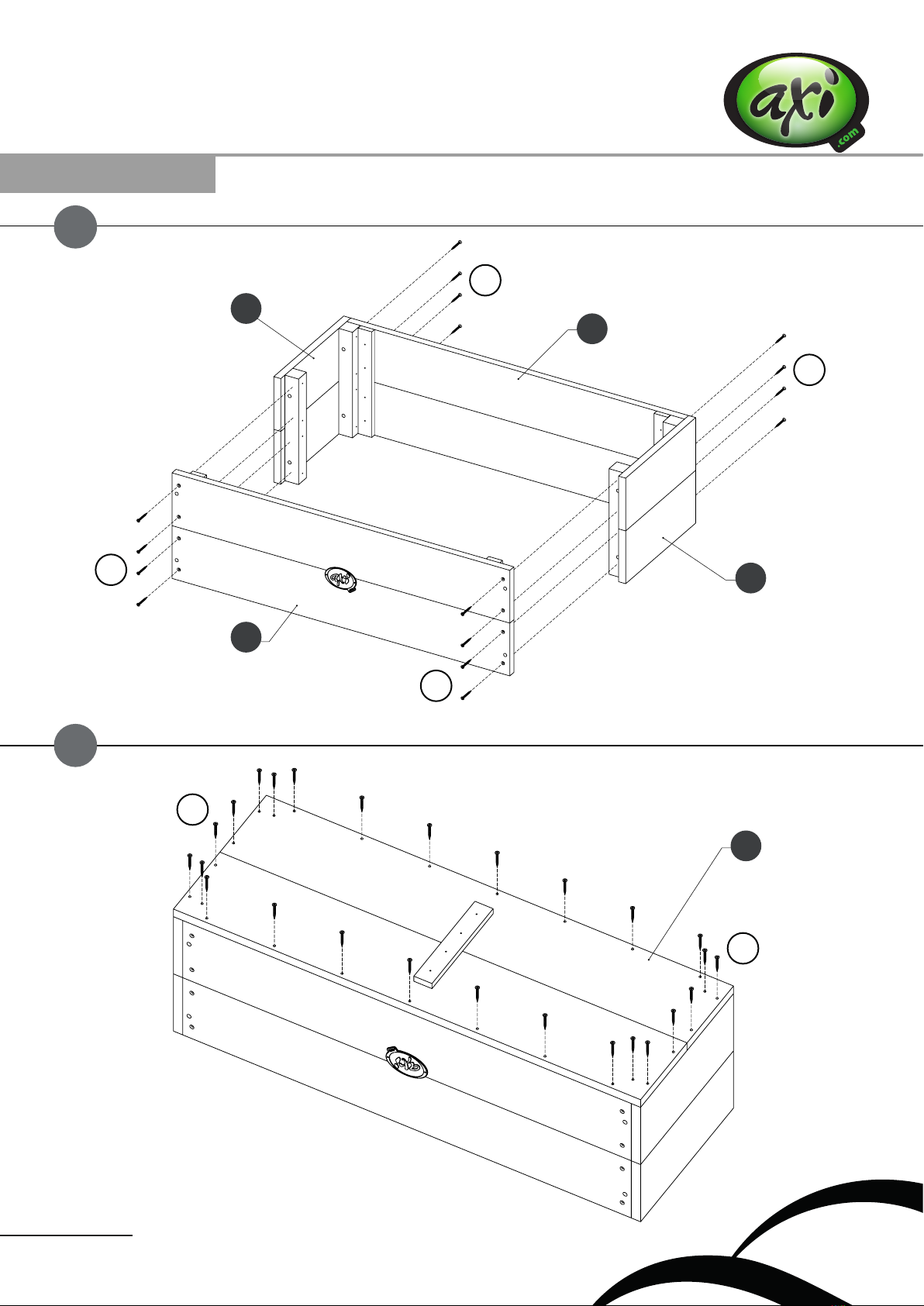 axi
.com