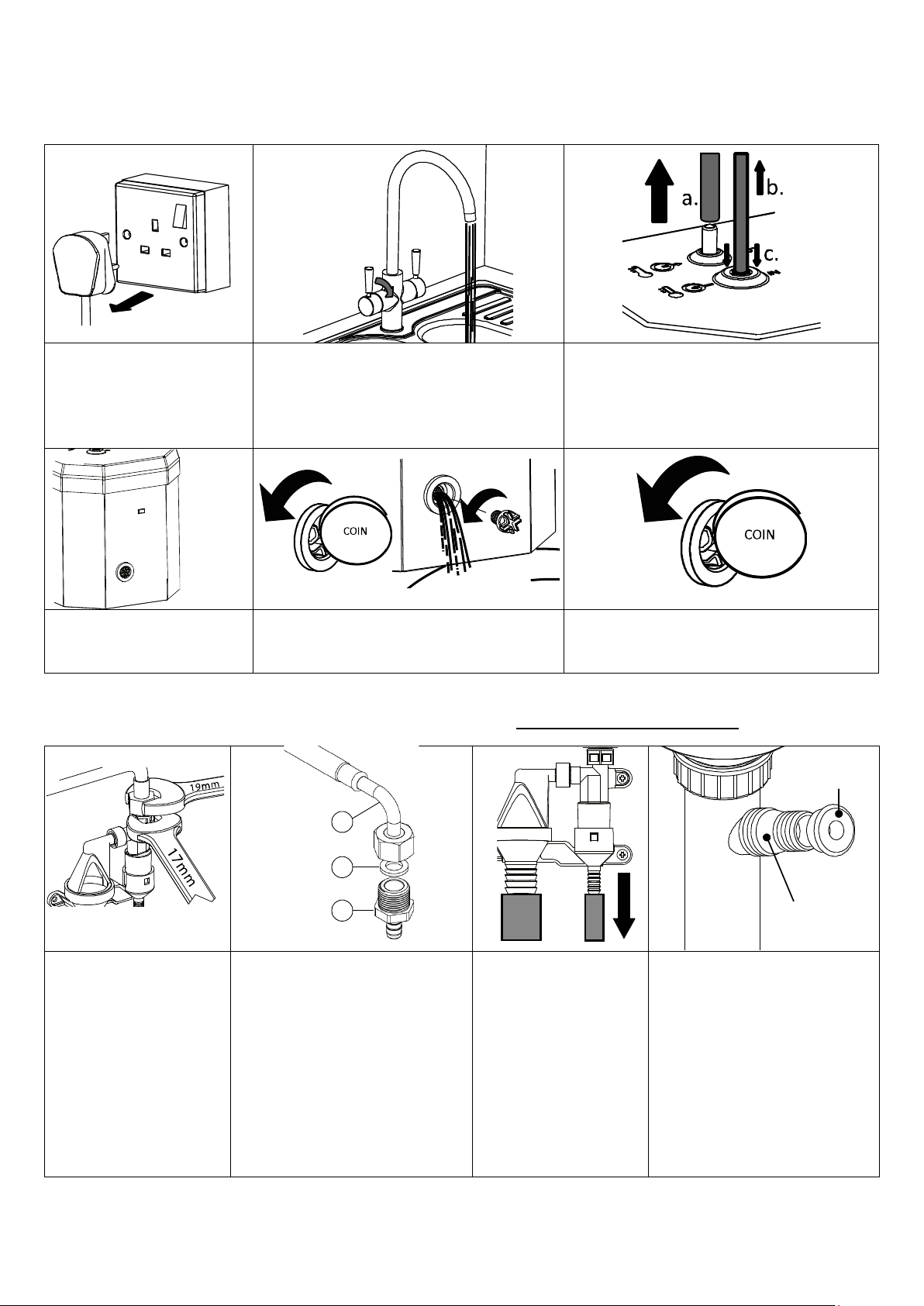 a.
b.
c.
COIN
COIN
19mm
17mm