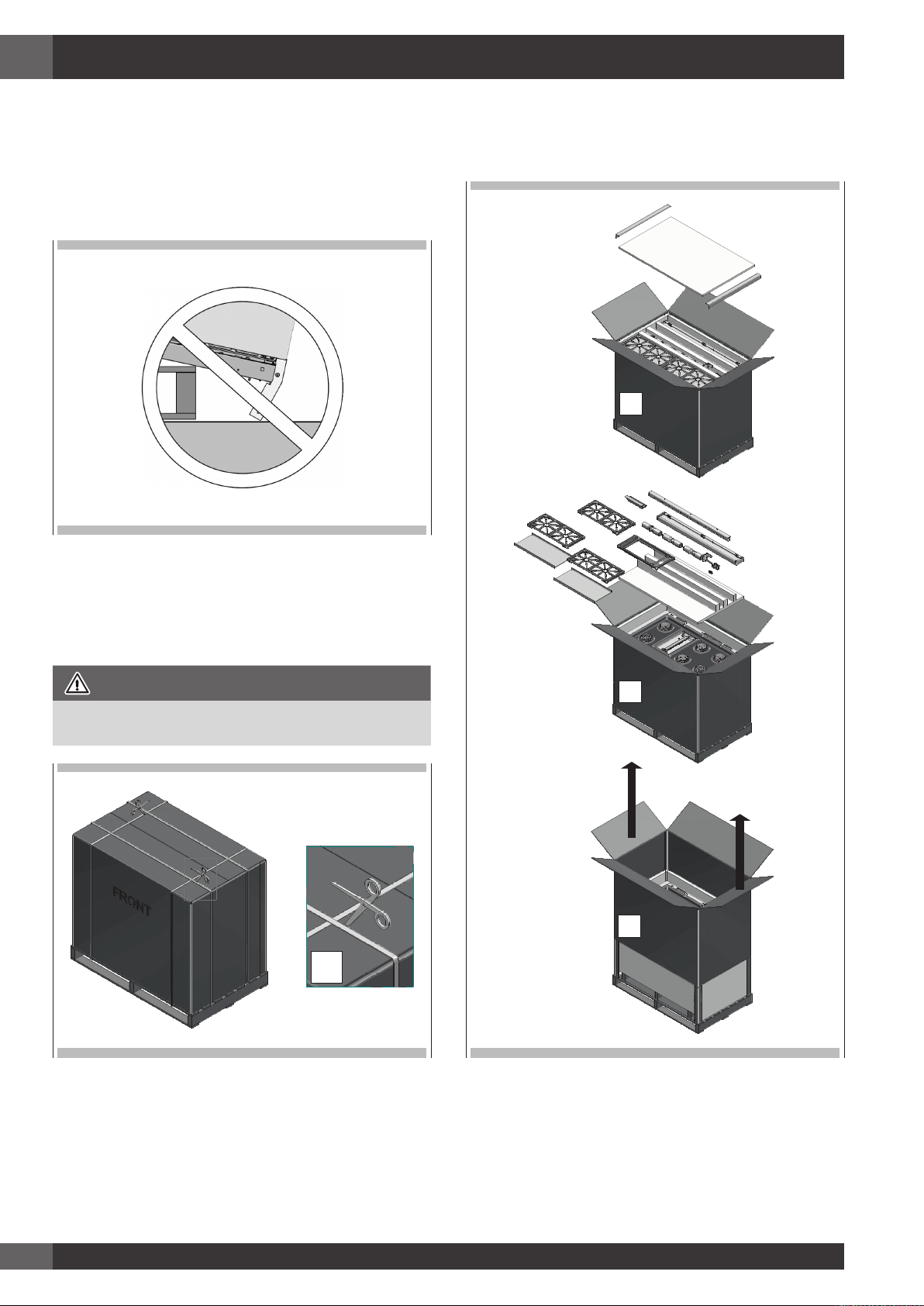 FRONT