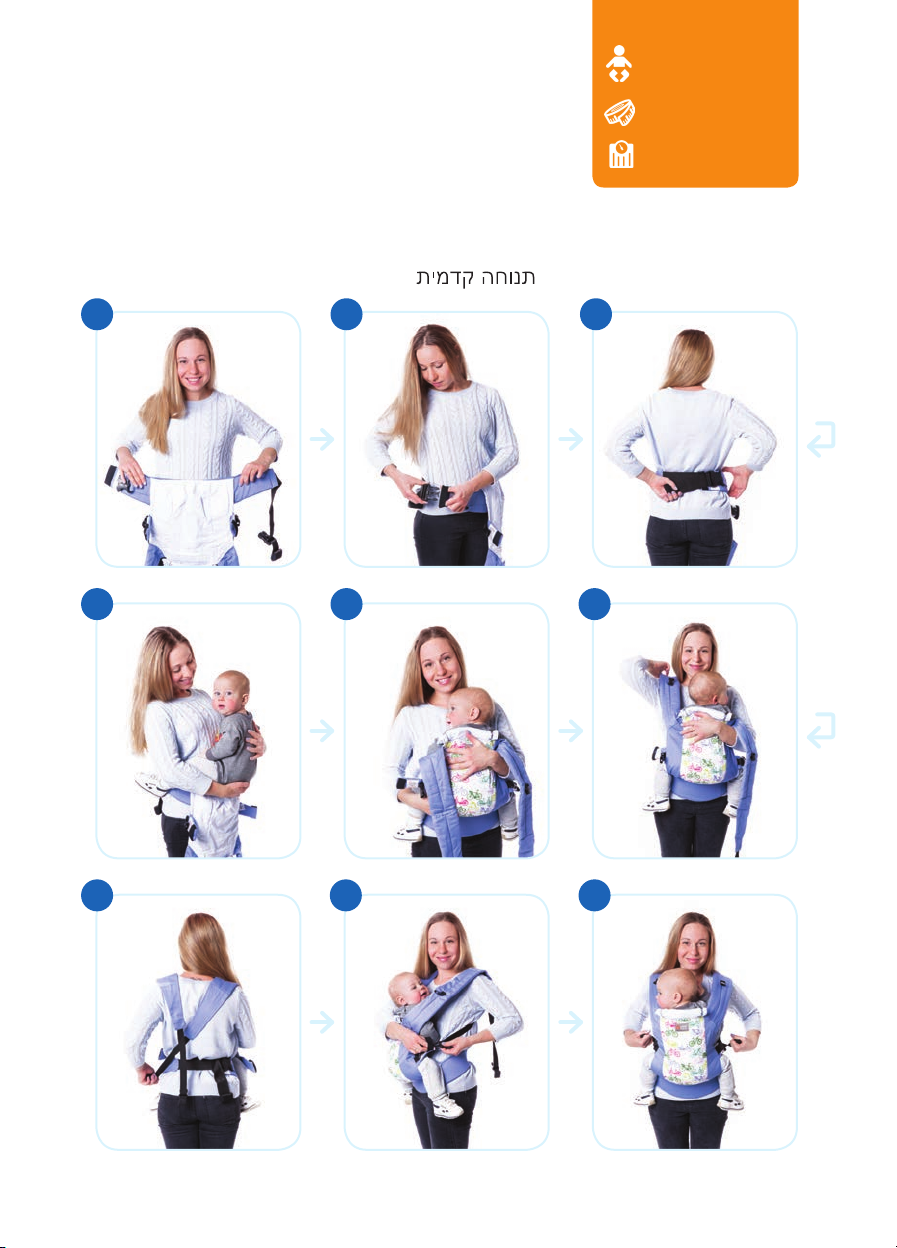 תנוחה קדמית