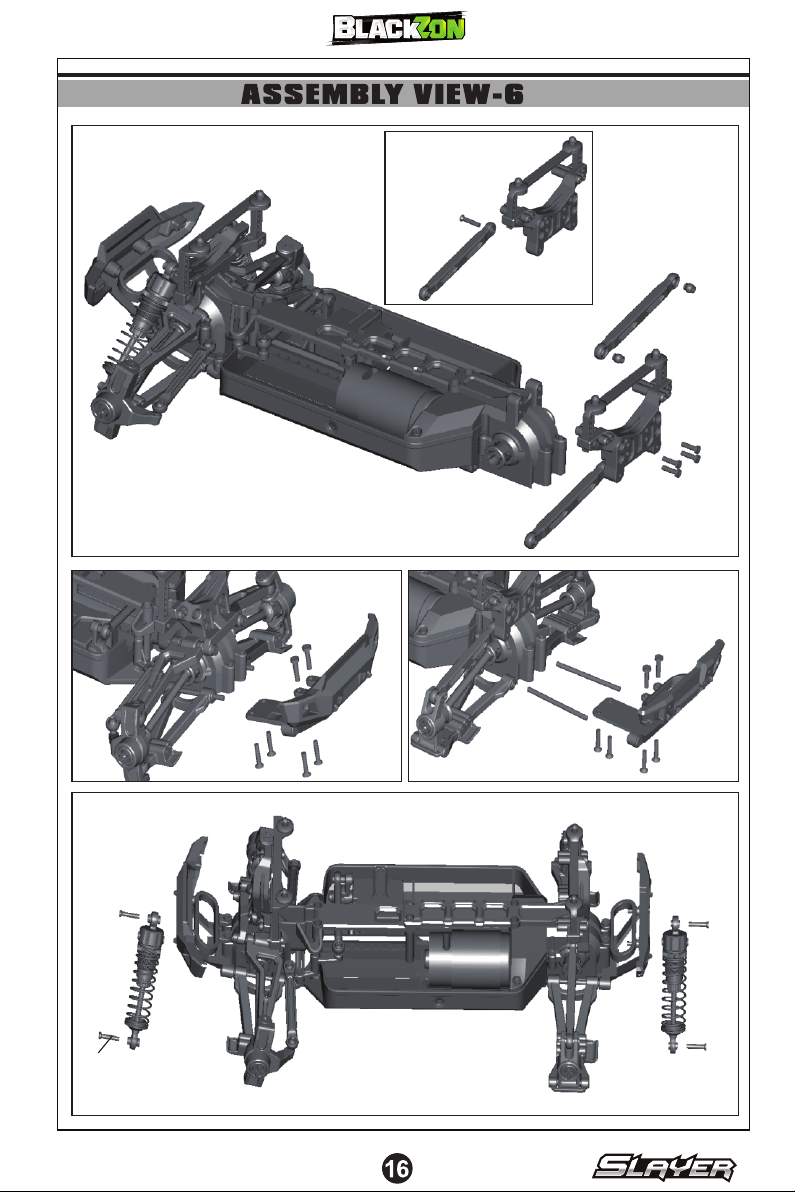 BLACKZON

ASSEMBLY VIEW-6

16

SLAYER