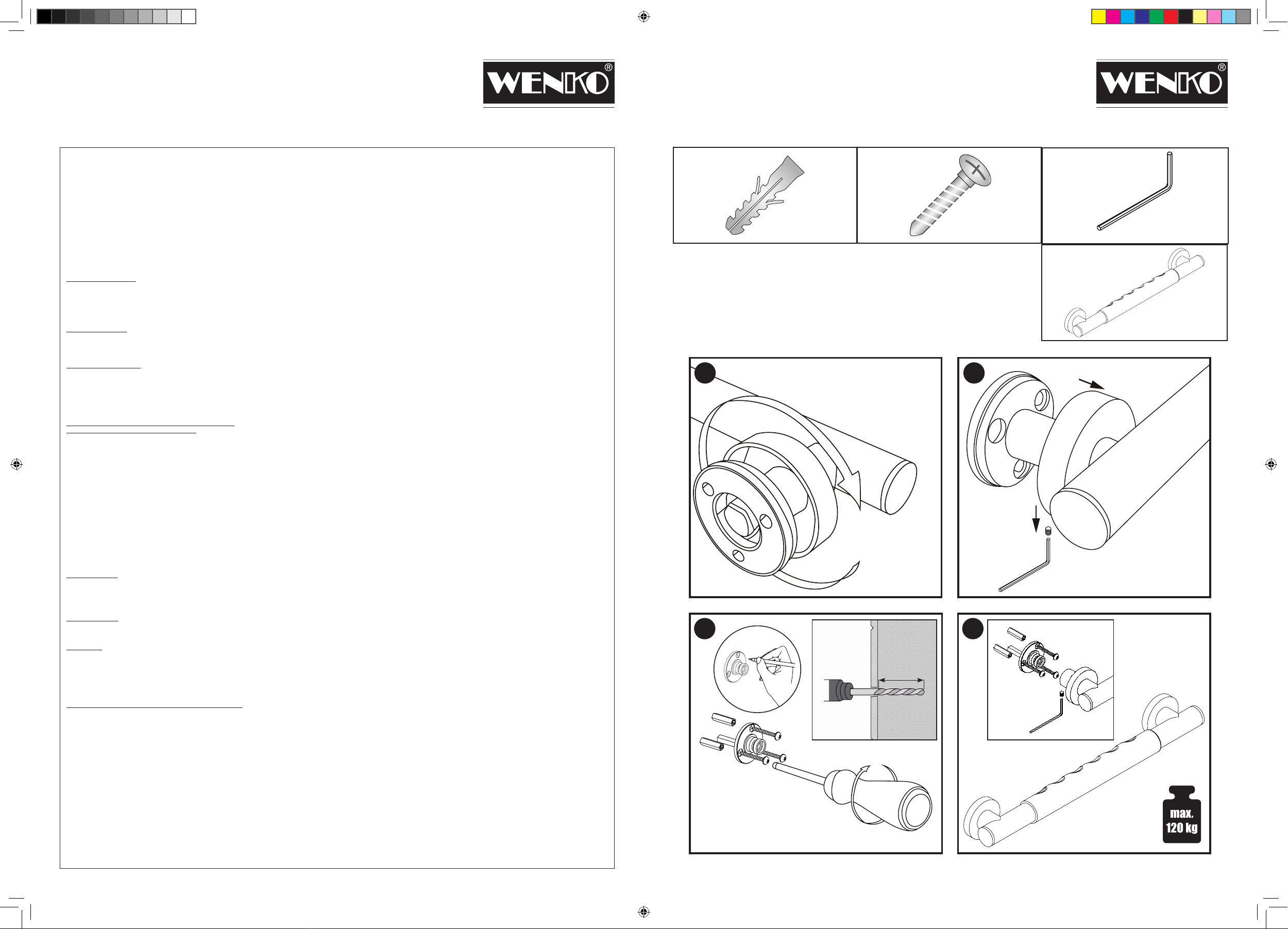 WENKO®

WENKO®

max.
120 kg