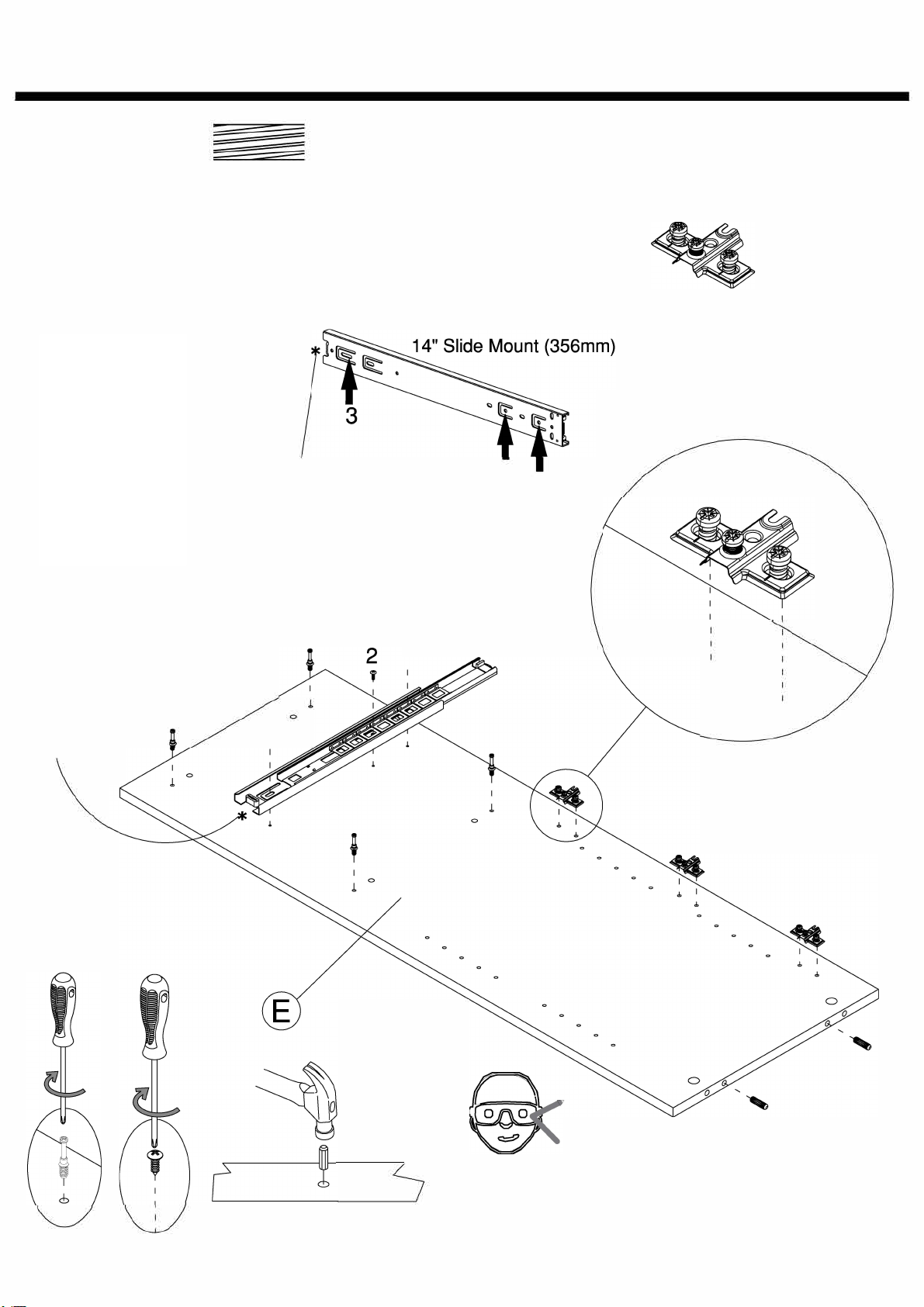 14" Slide Mount (356mm)

*

3

2

*

E