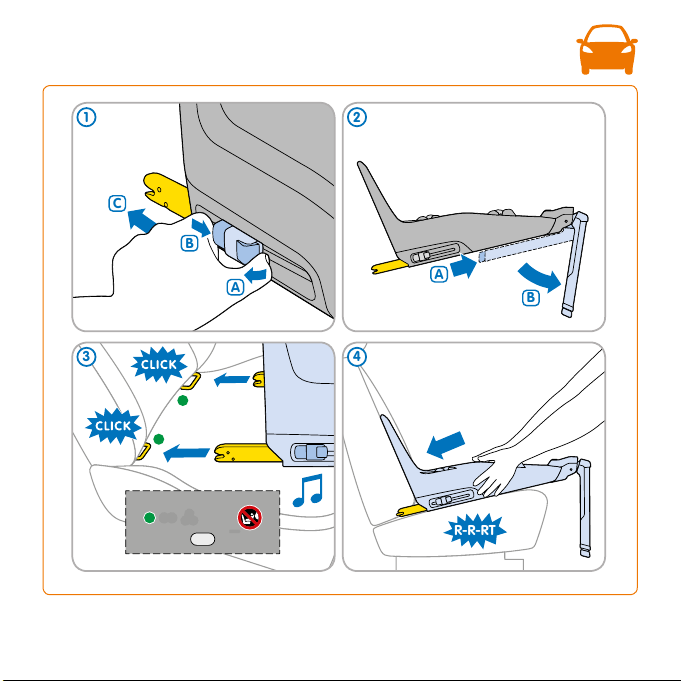 1

C

B

A

2

A

B

3

CLICK

CLICK

4

R-R-RT