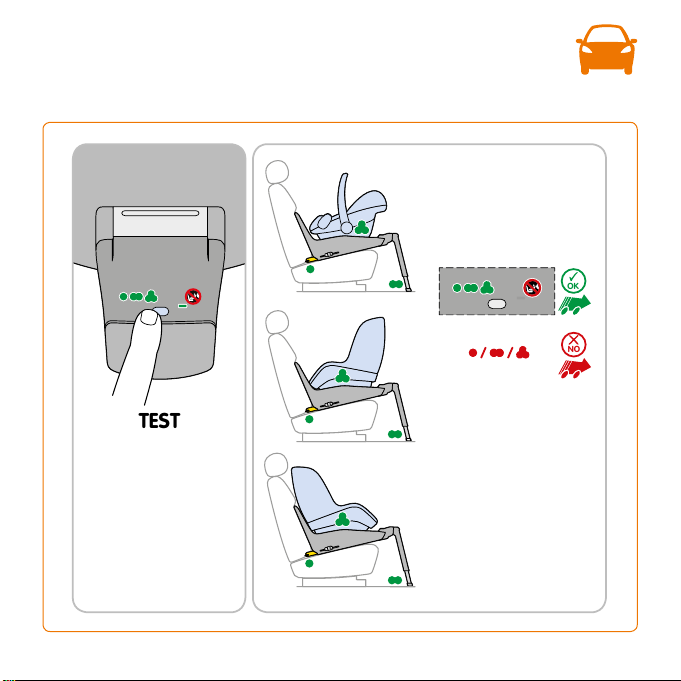 TEST

OK

/ /

NO