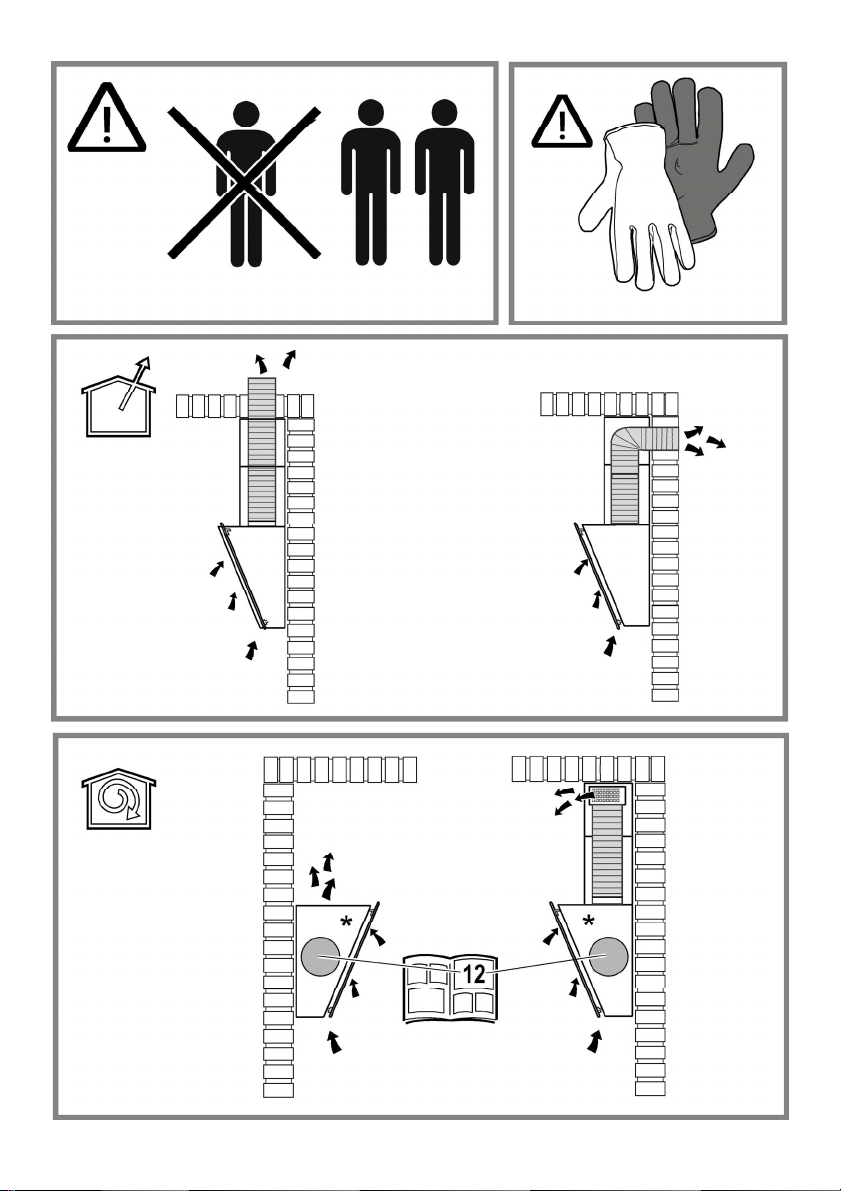 *
12
*