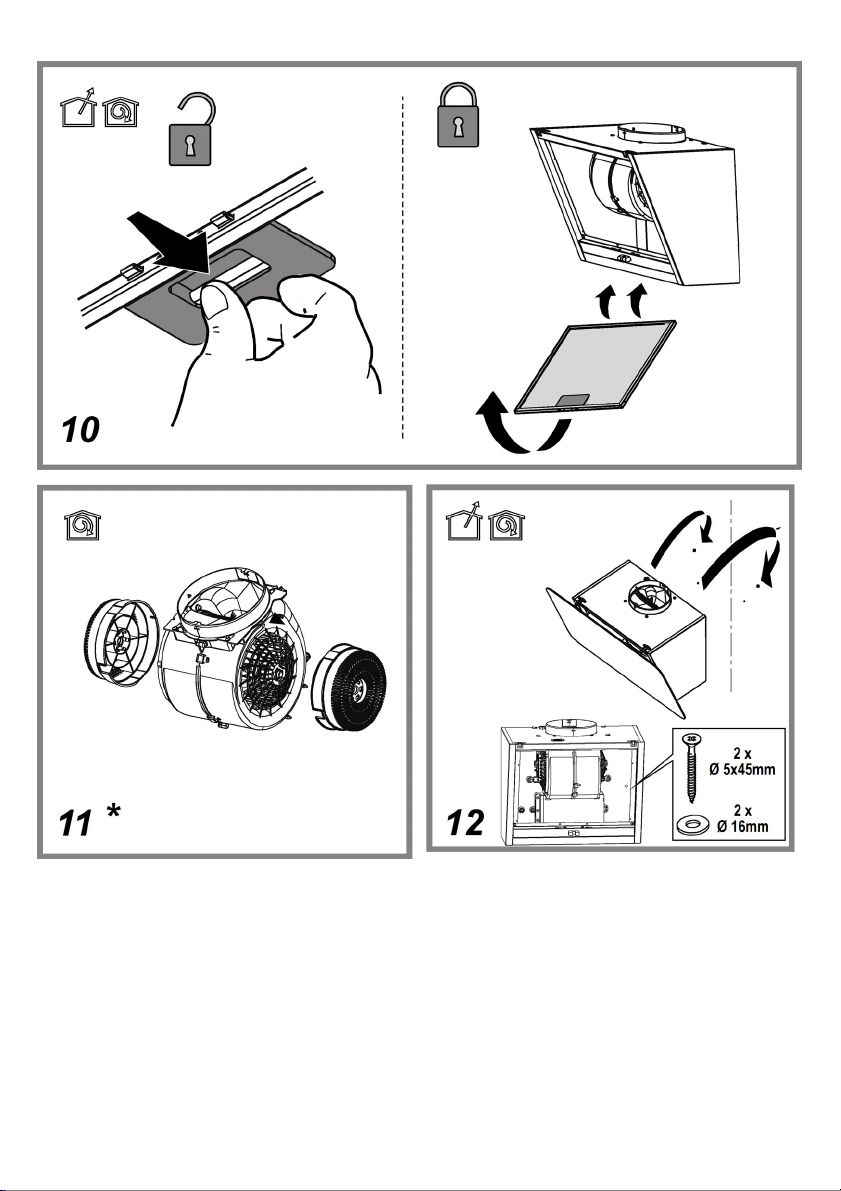 10

11 *

12

2 x
Ø 5x45mm

2 x
Ø 16mm