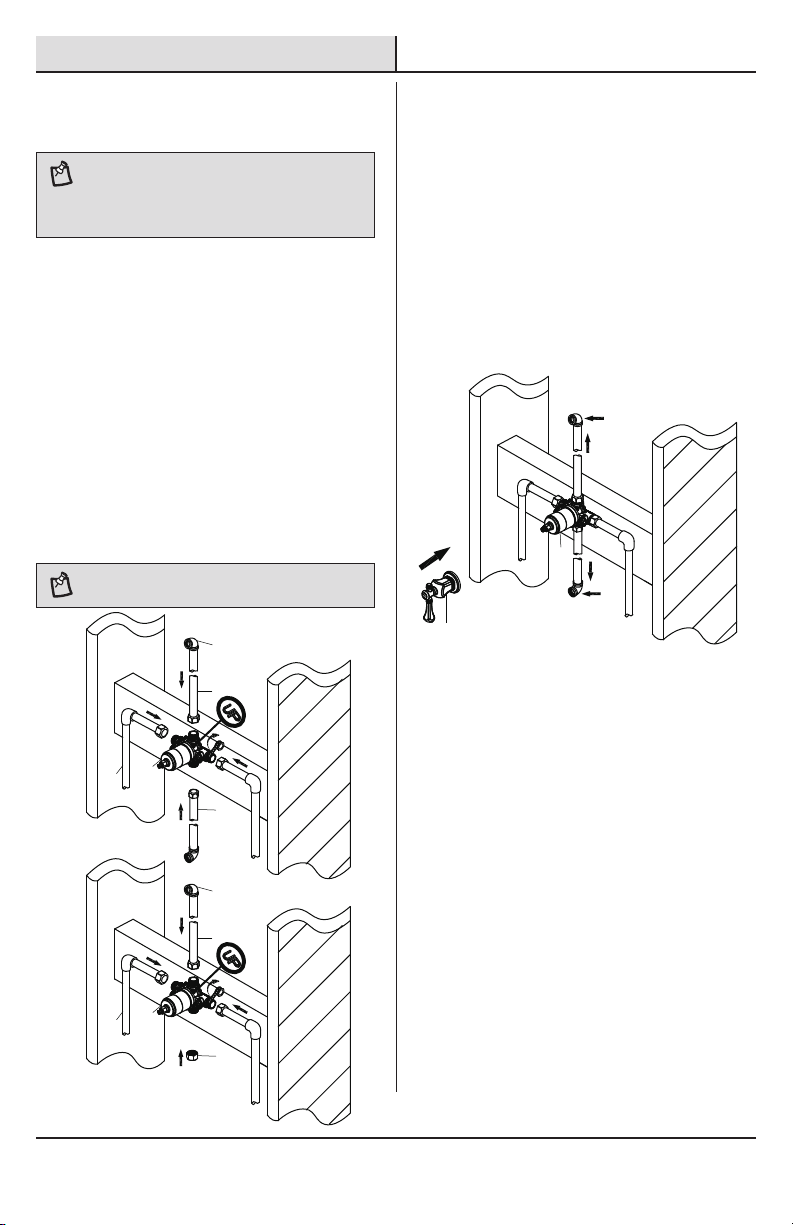 UP

UP