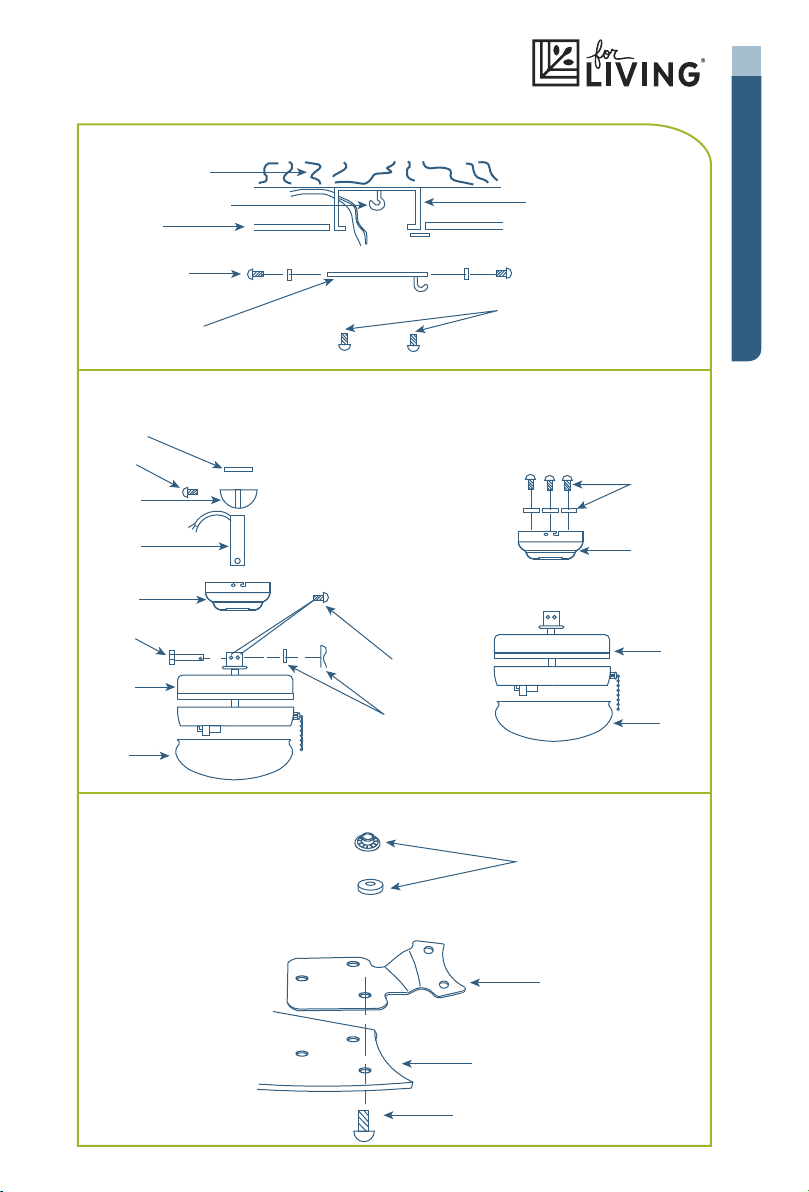 for LIVING®