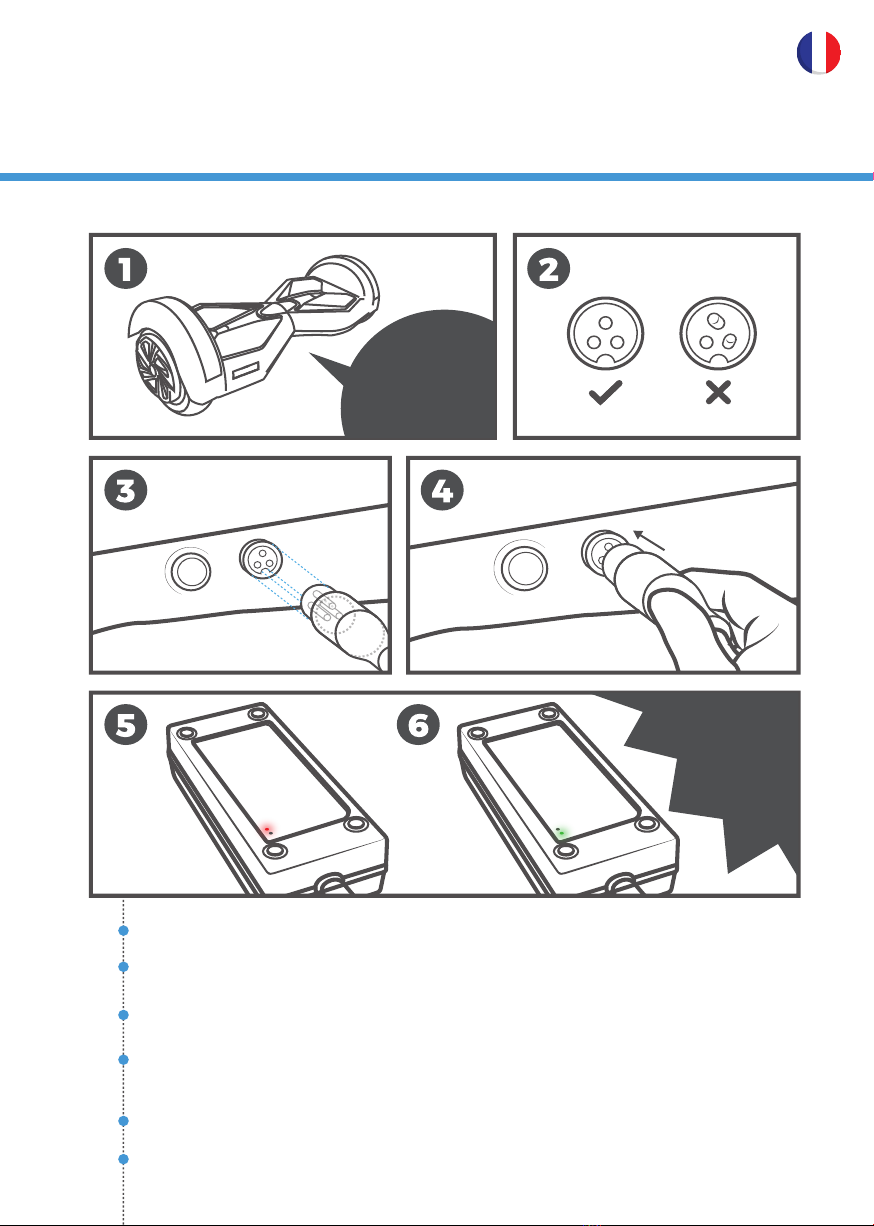 1

2

3

4

5

6