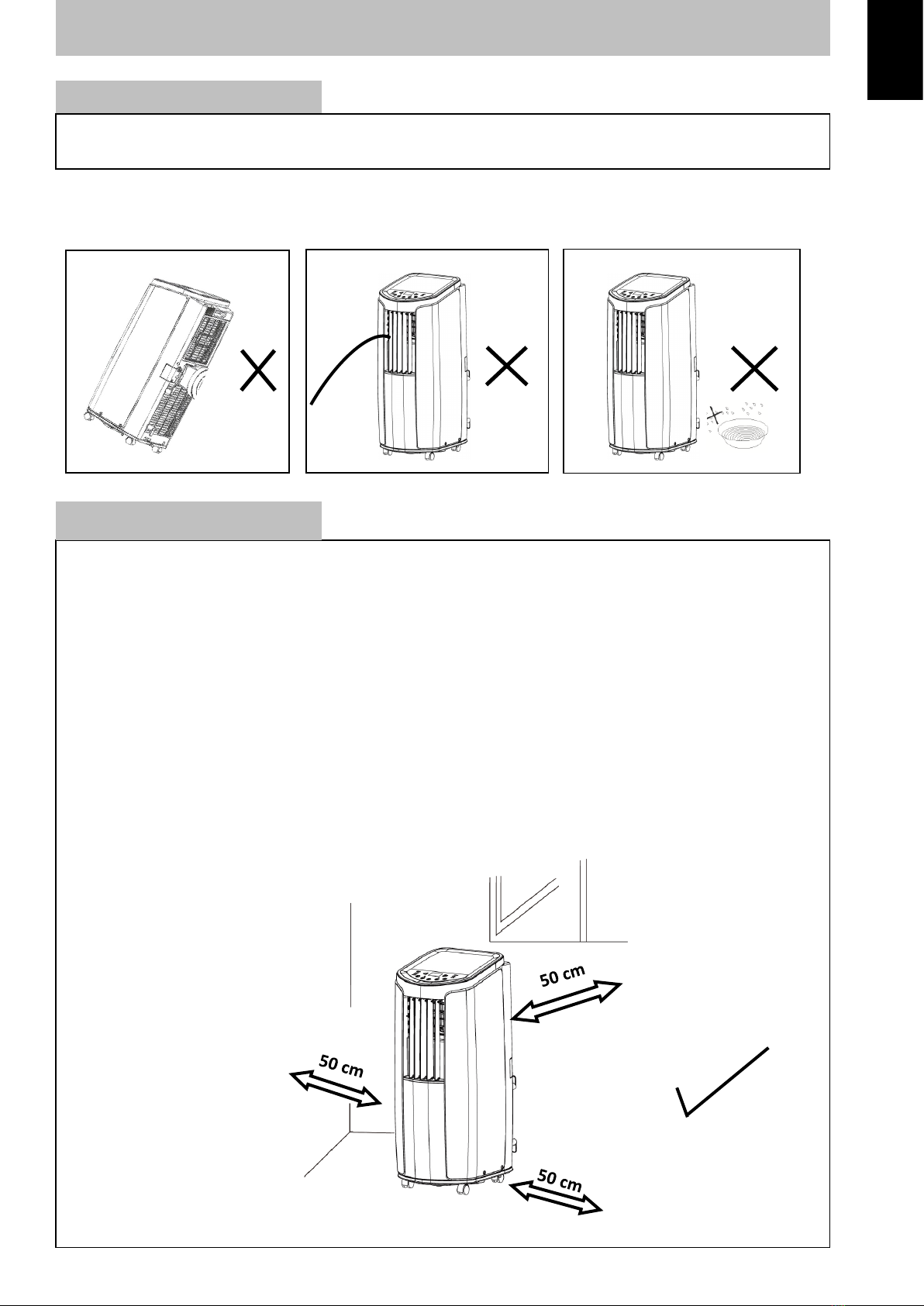 50 cm

50 cm

50 cm