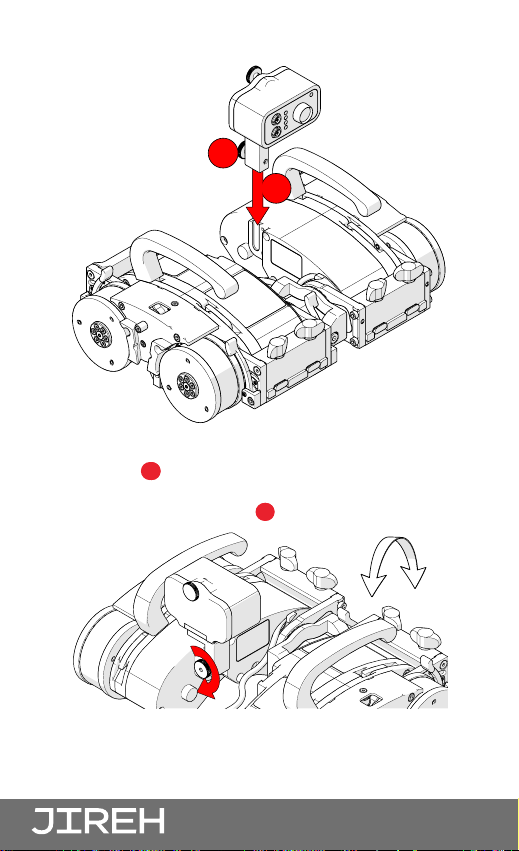 JIREH