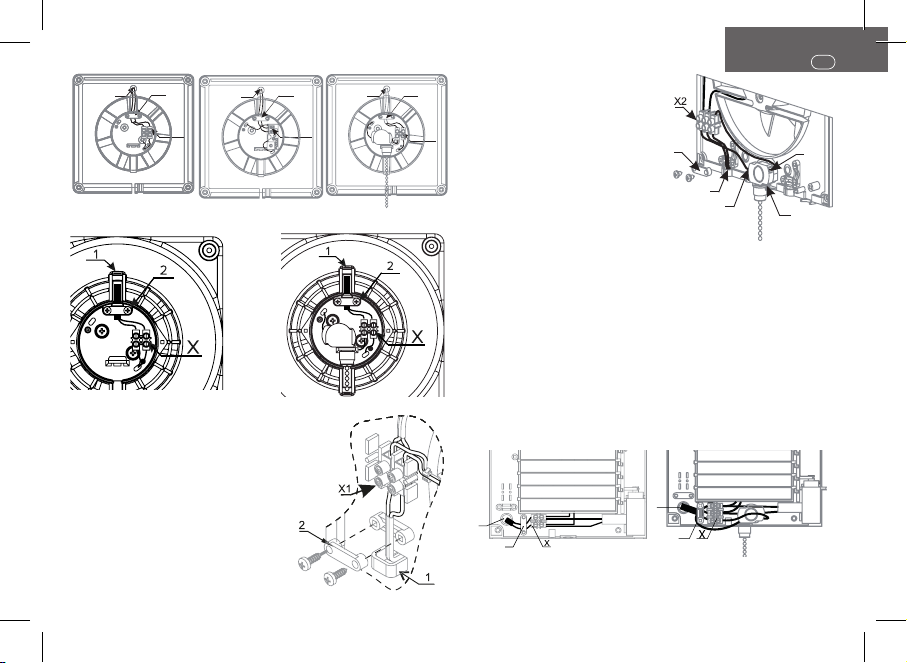 X2

1
2
X

1
2
X

X1
2
1

X

X