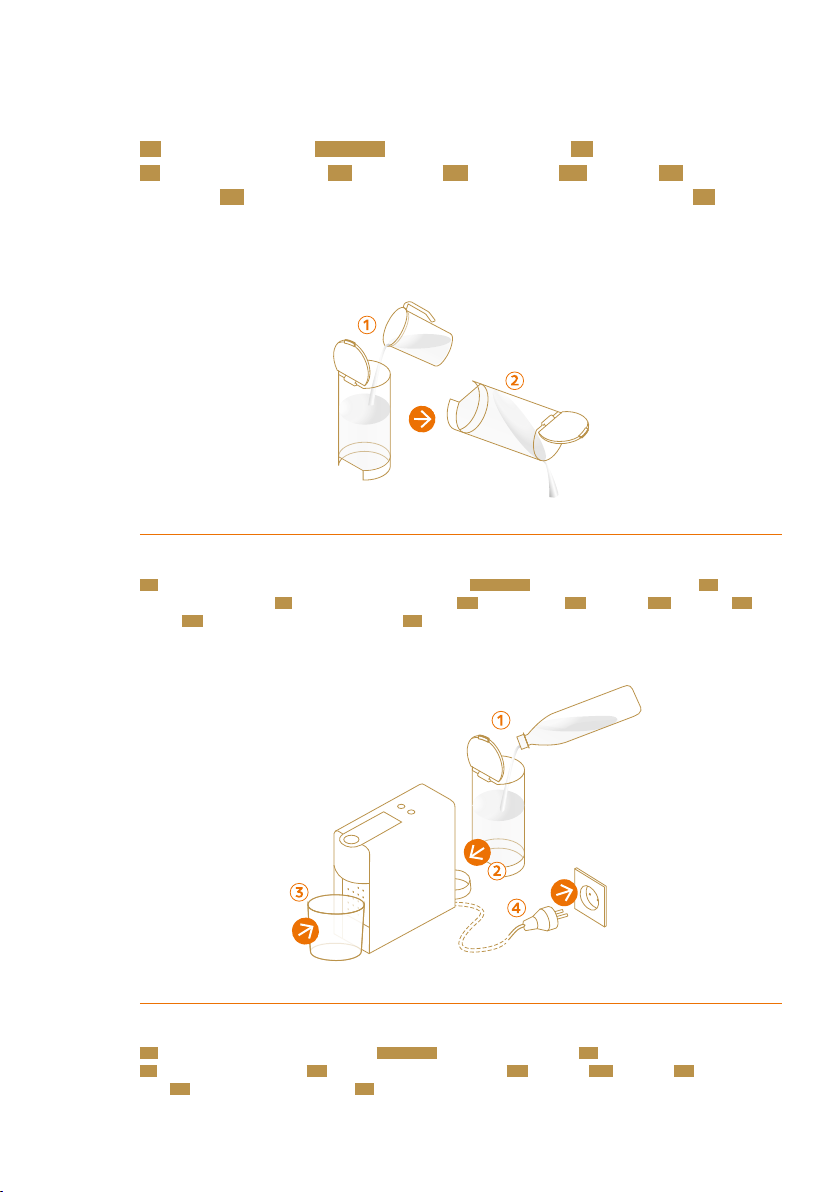 1

2

1

2

3

4