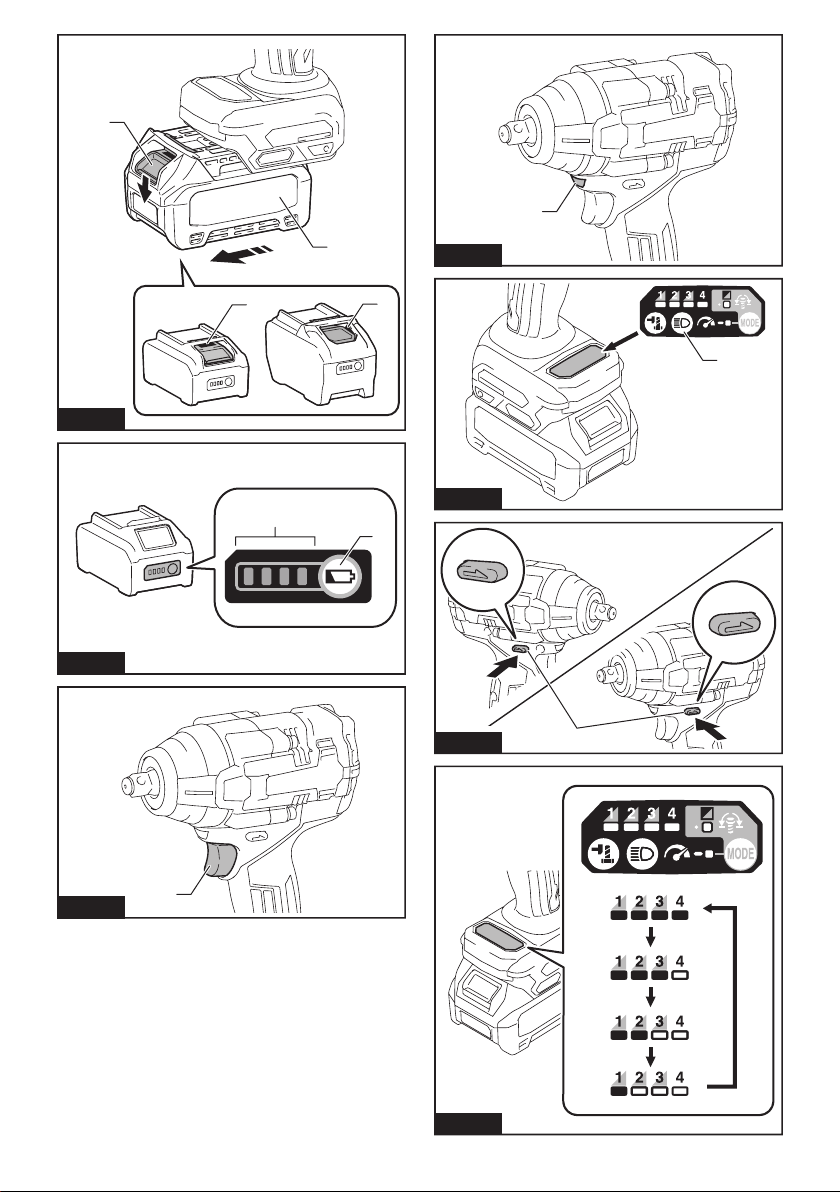 1 2 3 4

MODE

1 2 3 4

MODE

1 2 3 4

1 2 3 4

1 2 3 4

1 2 3 4