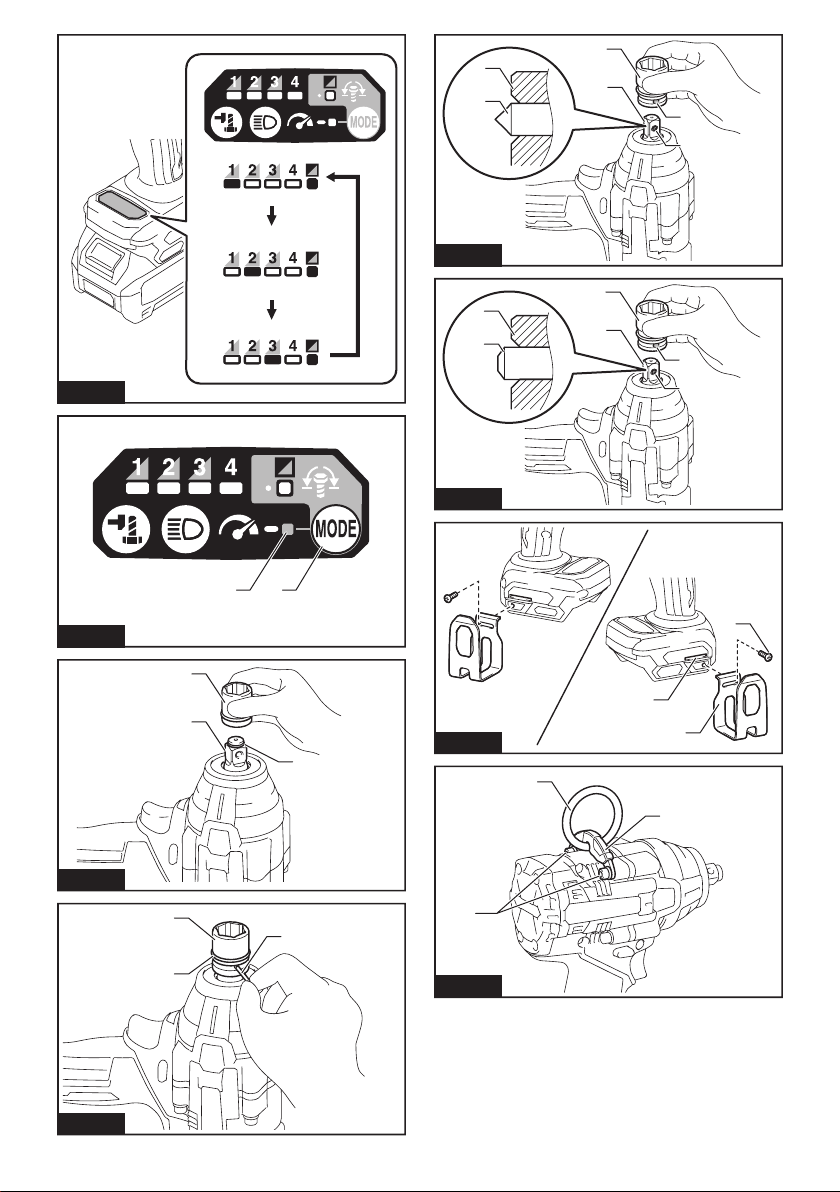 1 2 3 4
MODE
1 2 3 4
1 2 3 4
1 2 3 4

1 2 3 4
MODE