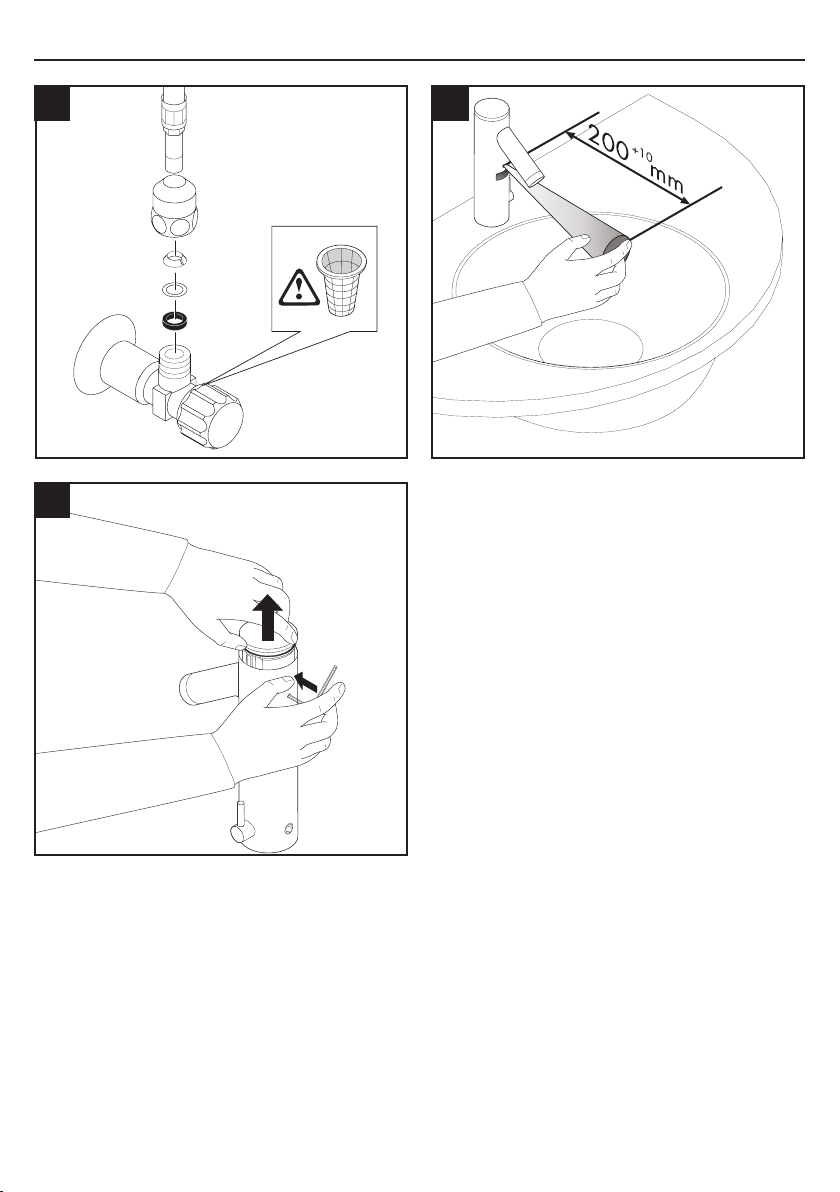 $200^{+10}$ mm