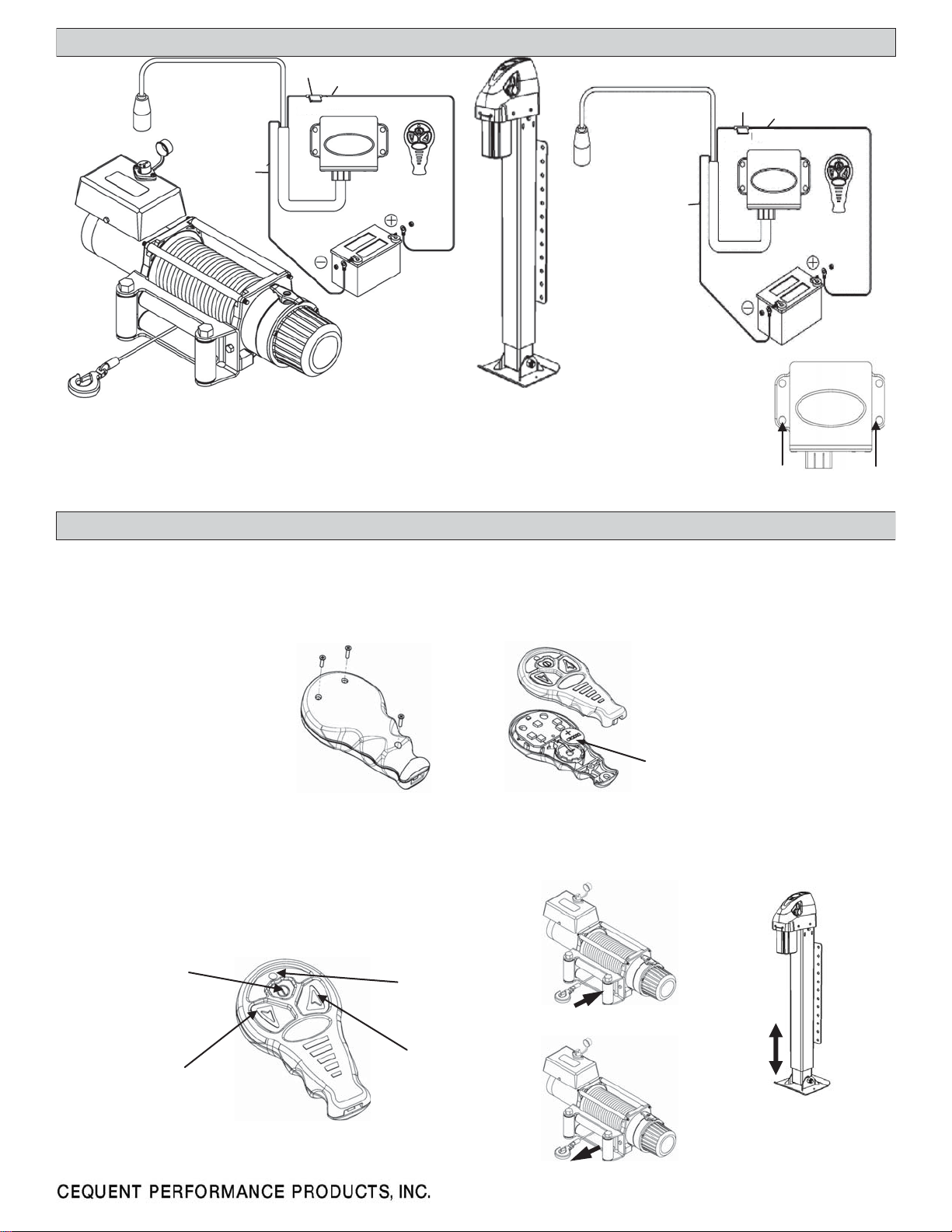 CEQUENT PERFORMANCE PRODUCTS, INC.