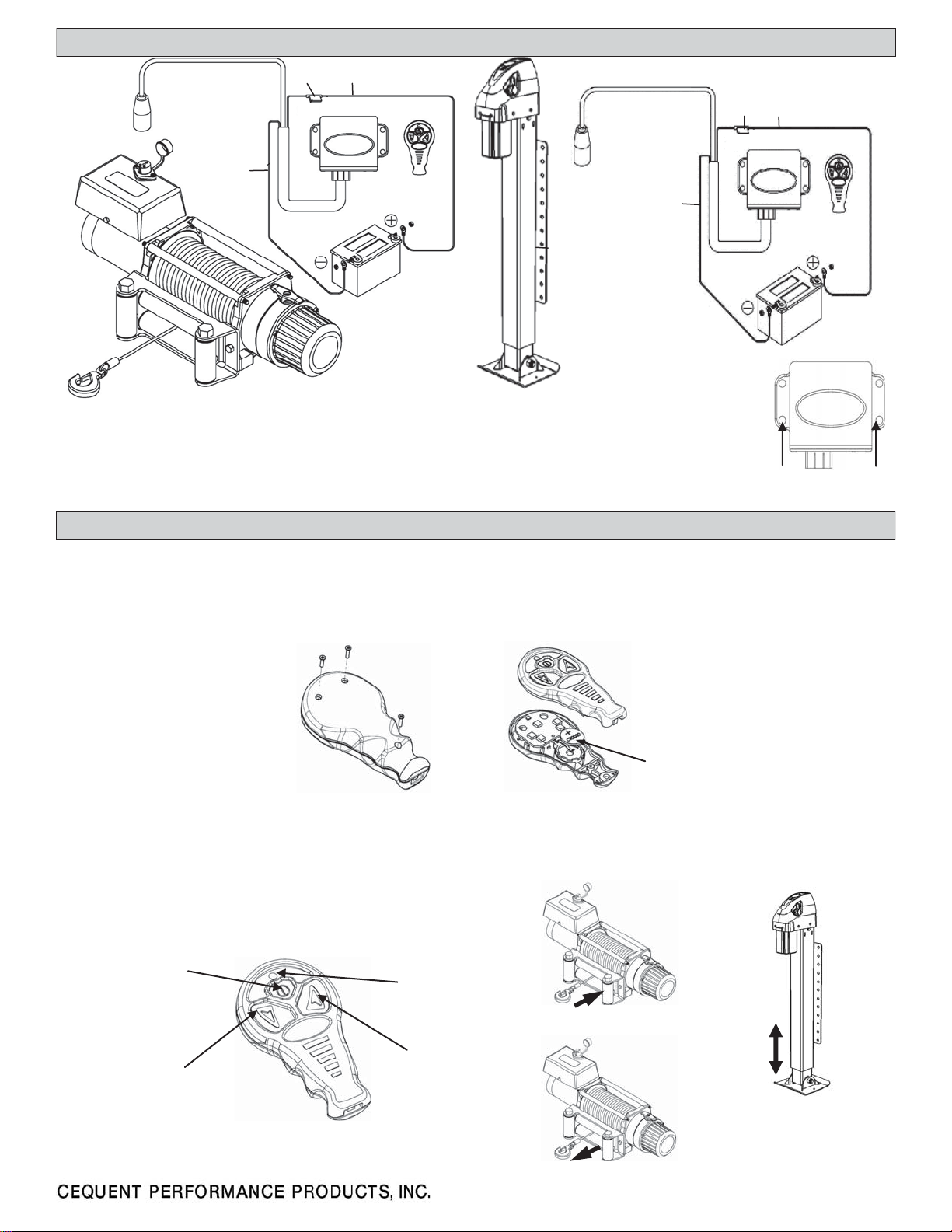 CEQUENT PERFORMANCE PRODUCTS, INC.