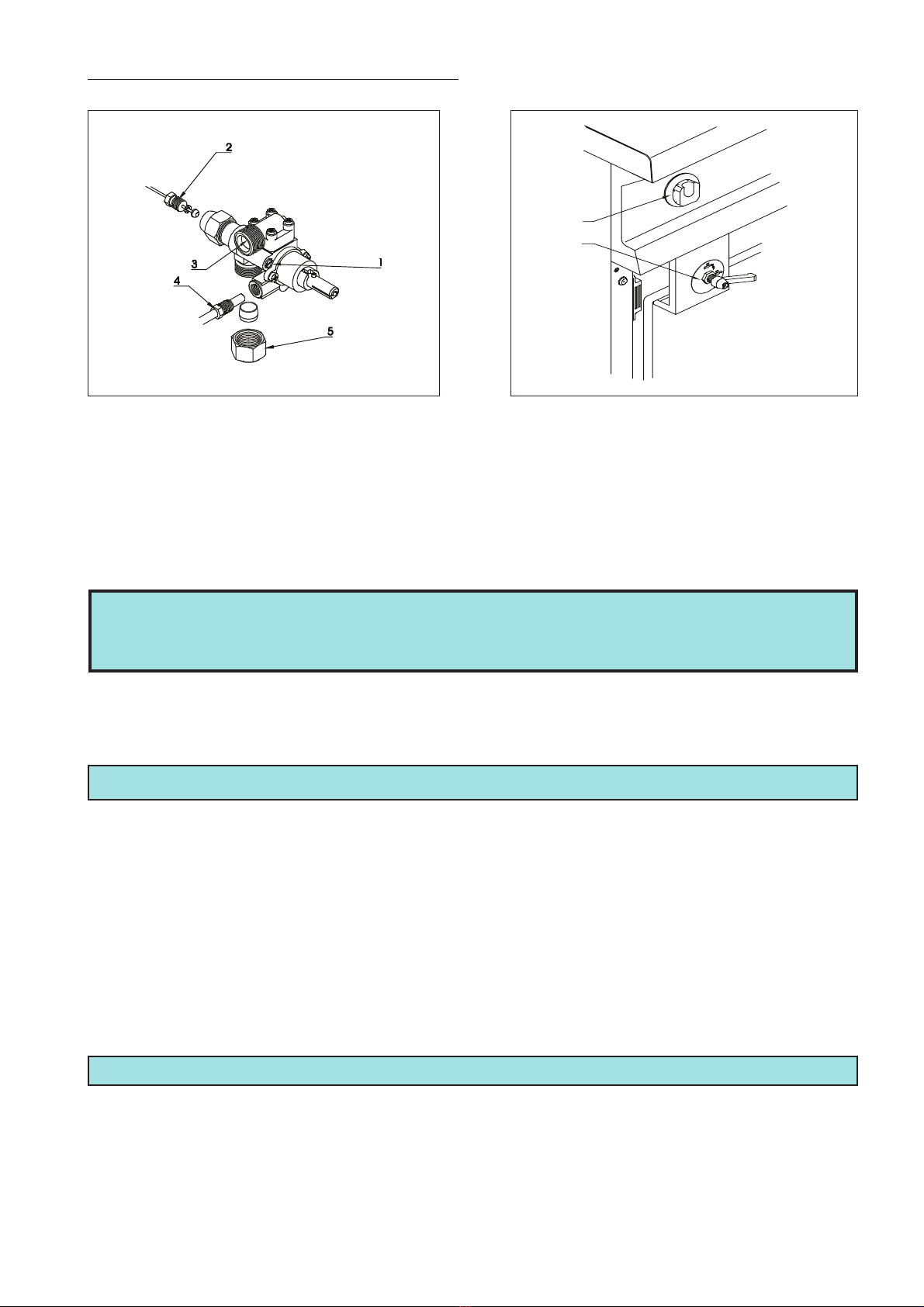 2

3

1

4

5