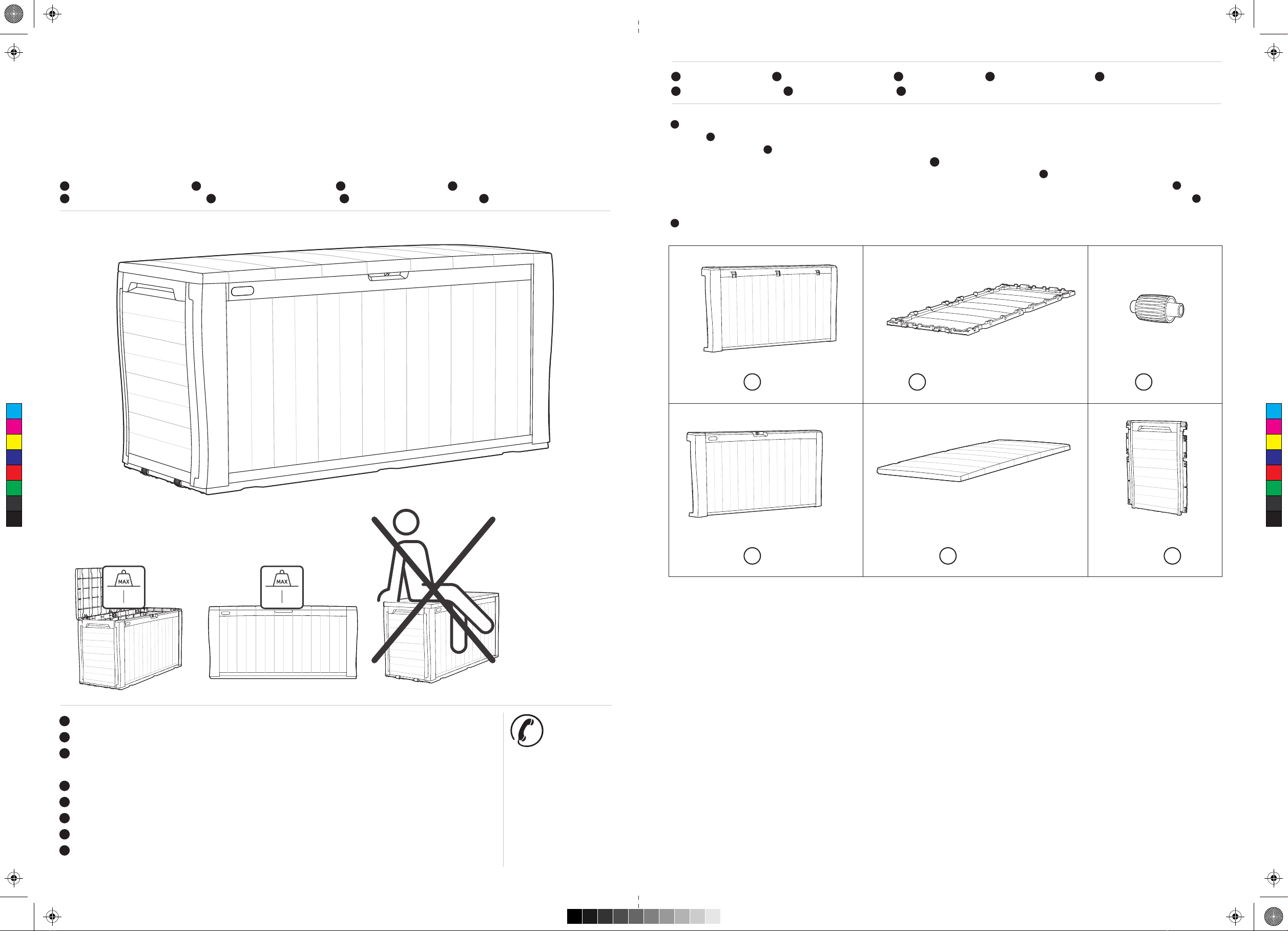 MAX

MAX