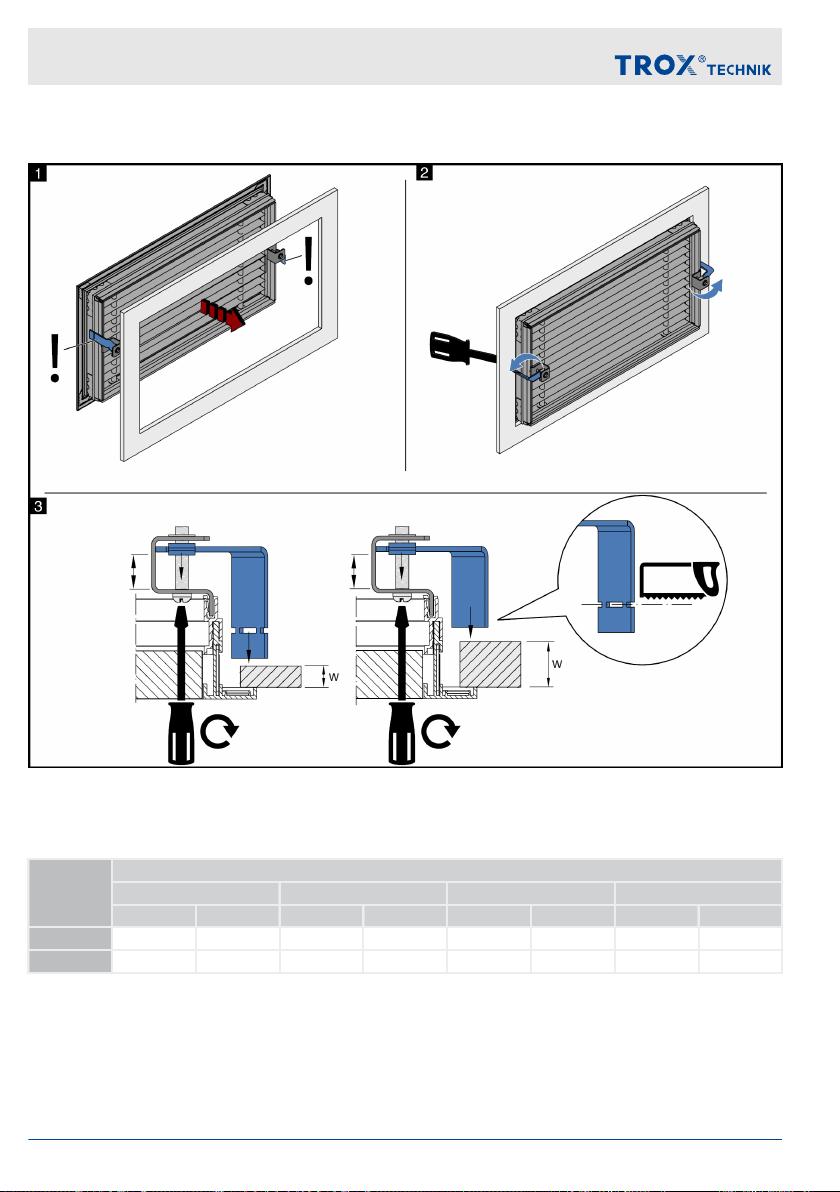 TROX® TECHNIK

1

2

3

W

W