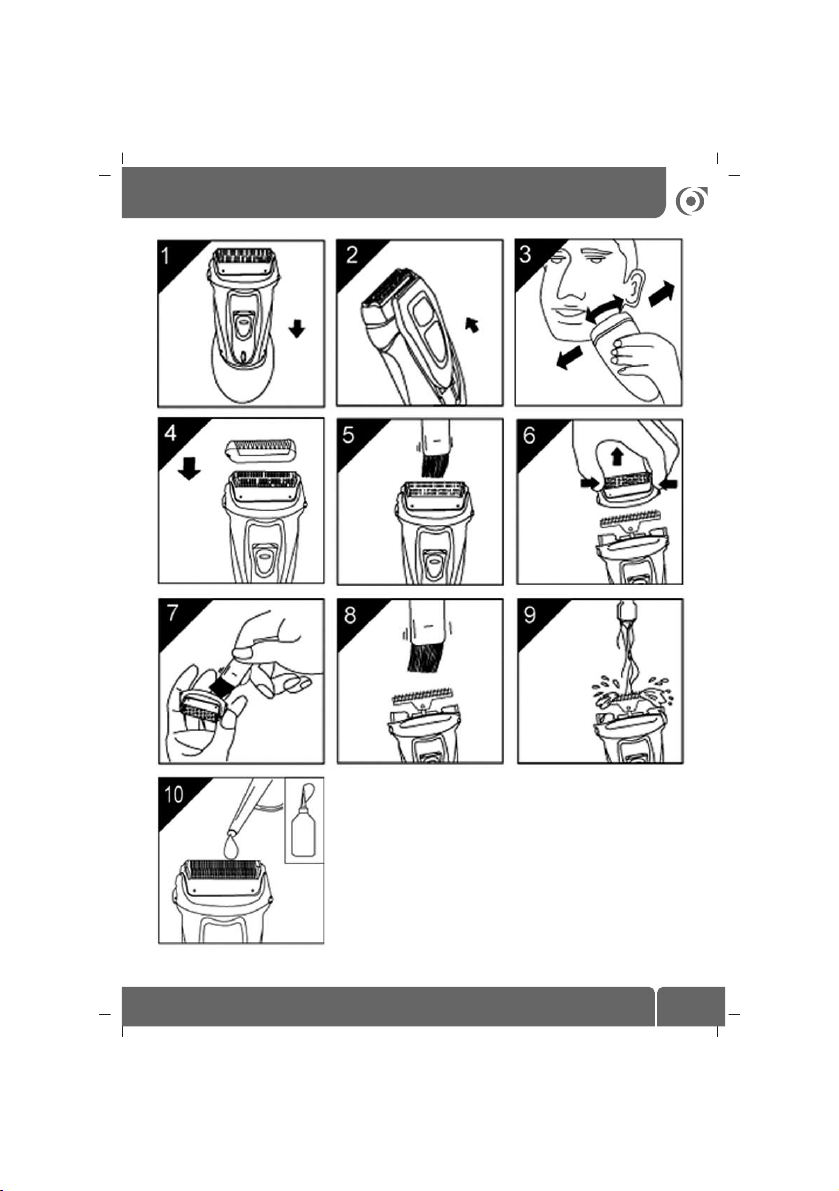 1

2

3

4

5

6

7

8

9

10