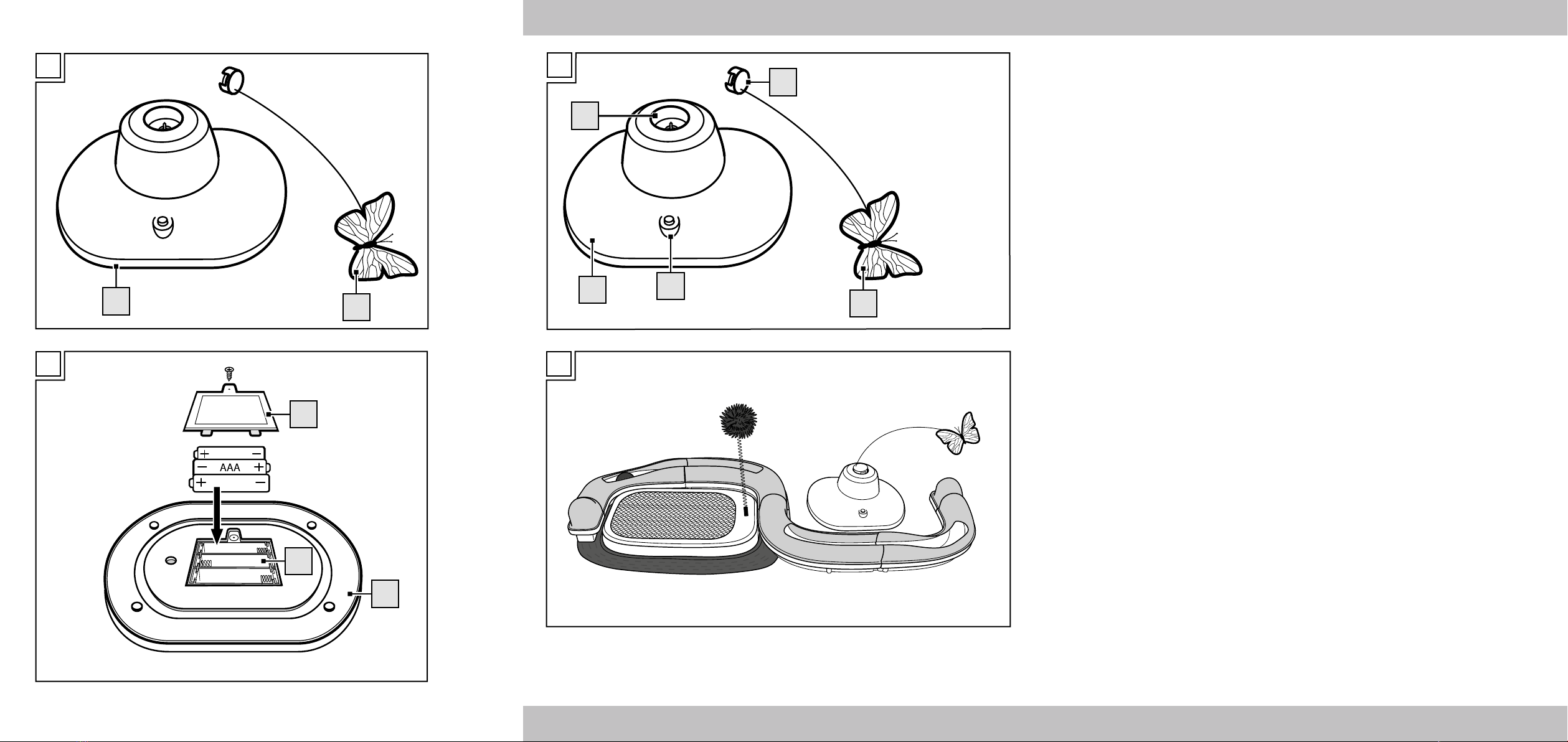 AAA