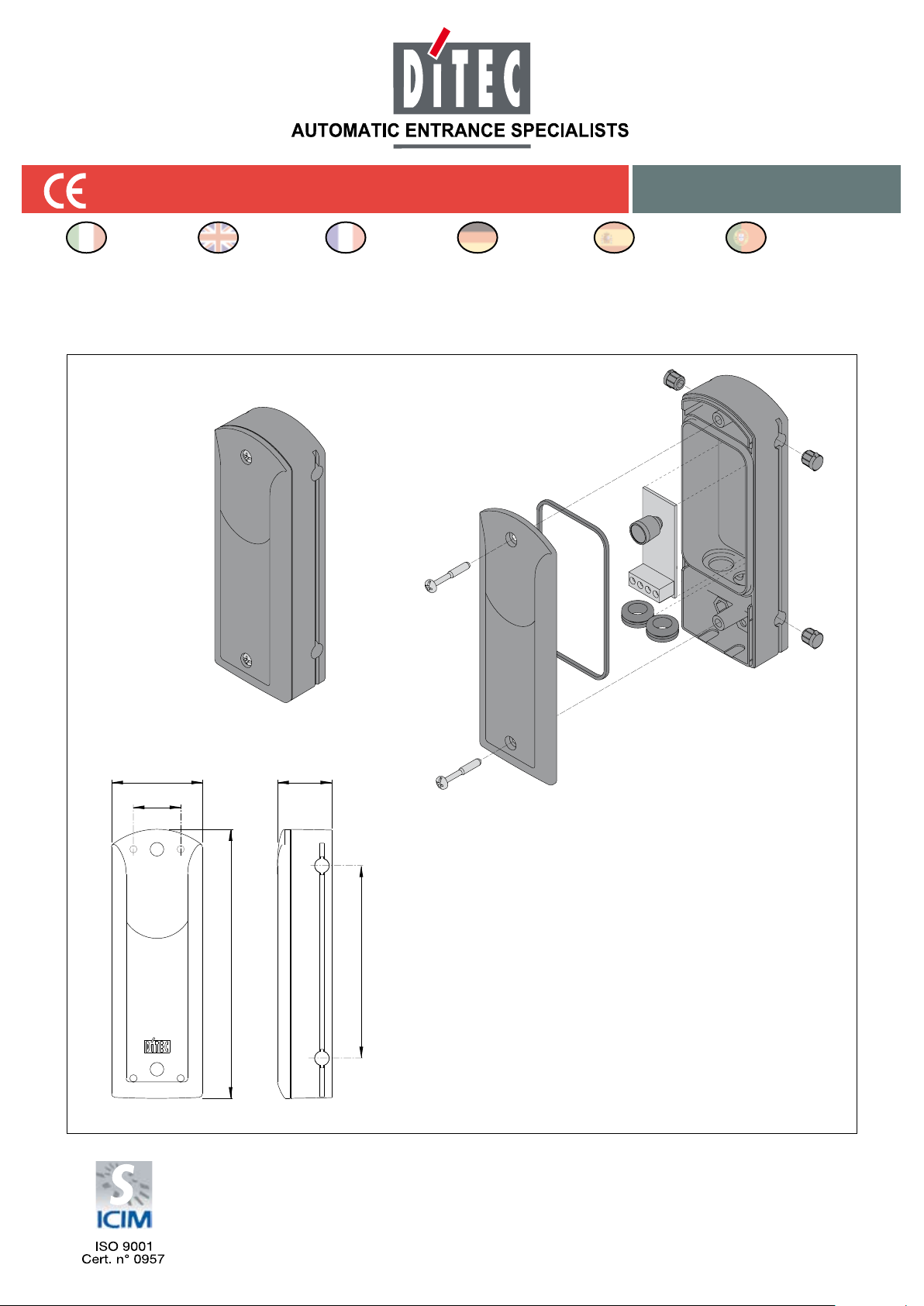 DITEC
AUTOMATIC ENTRANCE SPECIALISTS

CE

DITEC

ICIM
ISO 9001
Cert. n° 0957