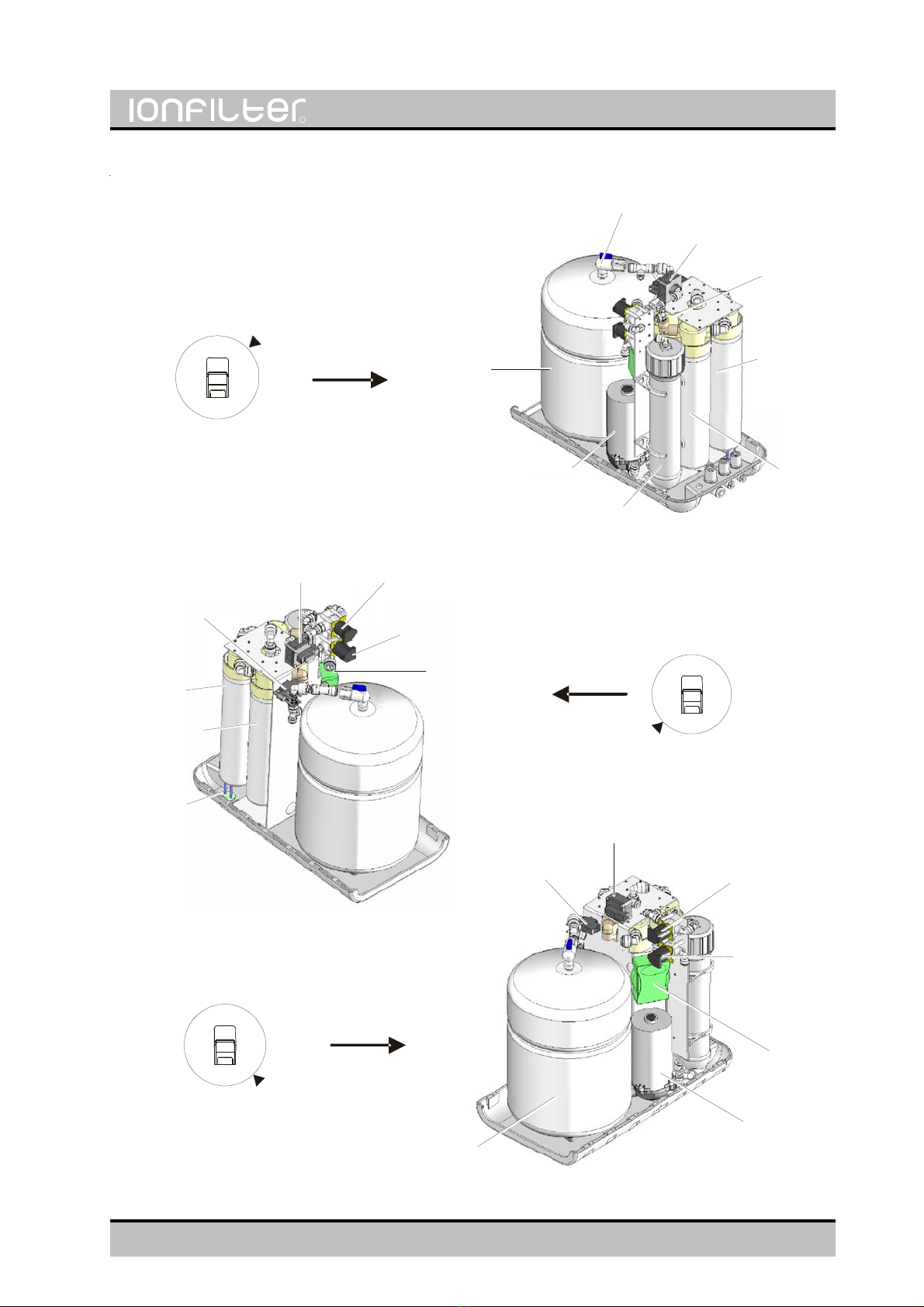 IONFILTER