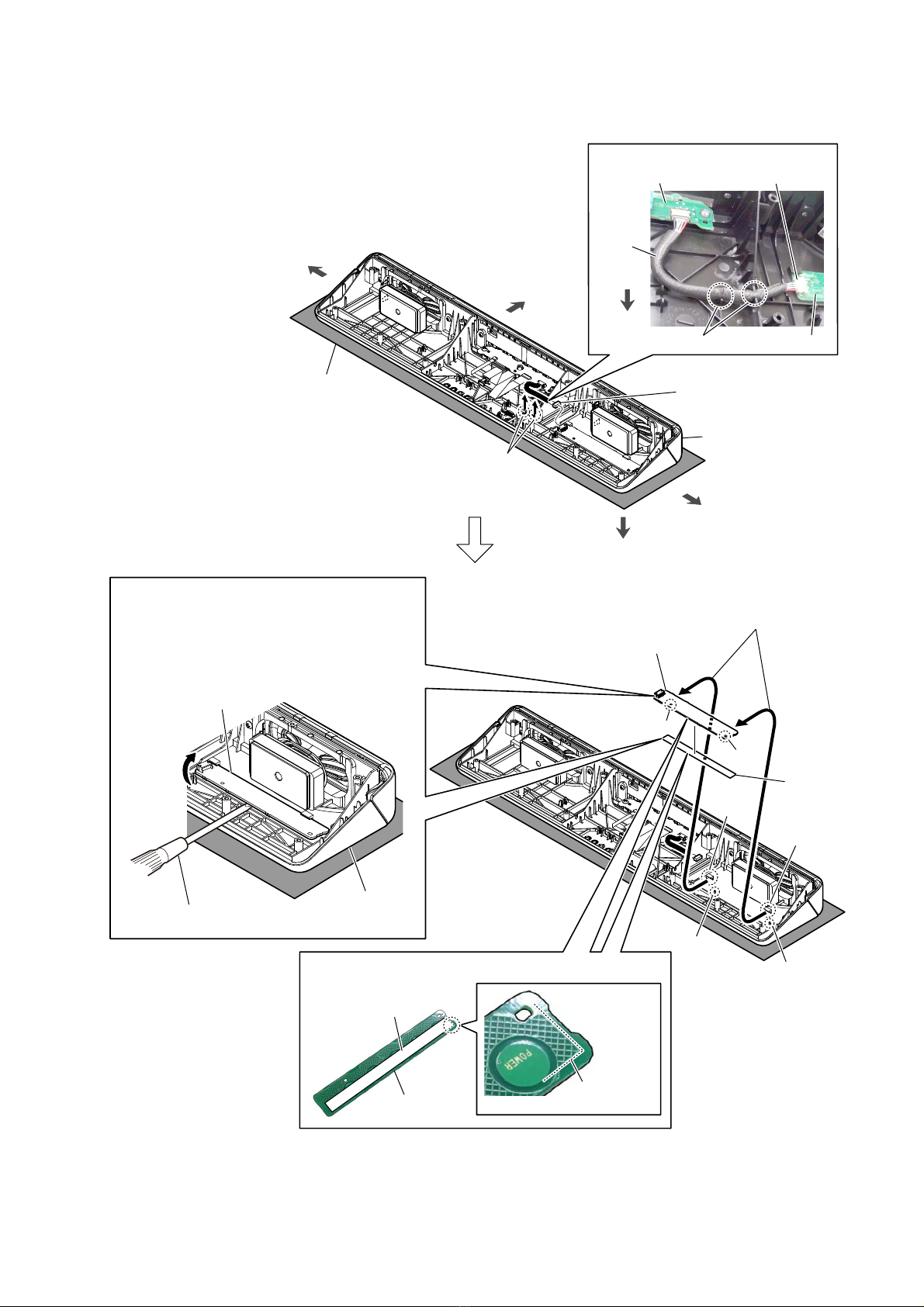 POWER