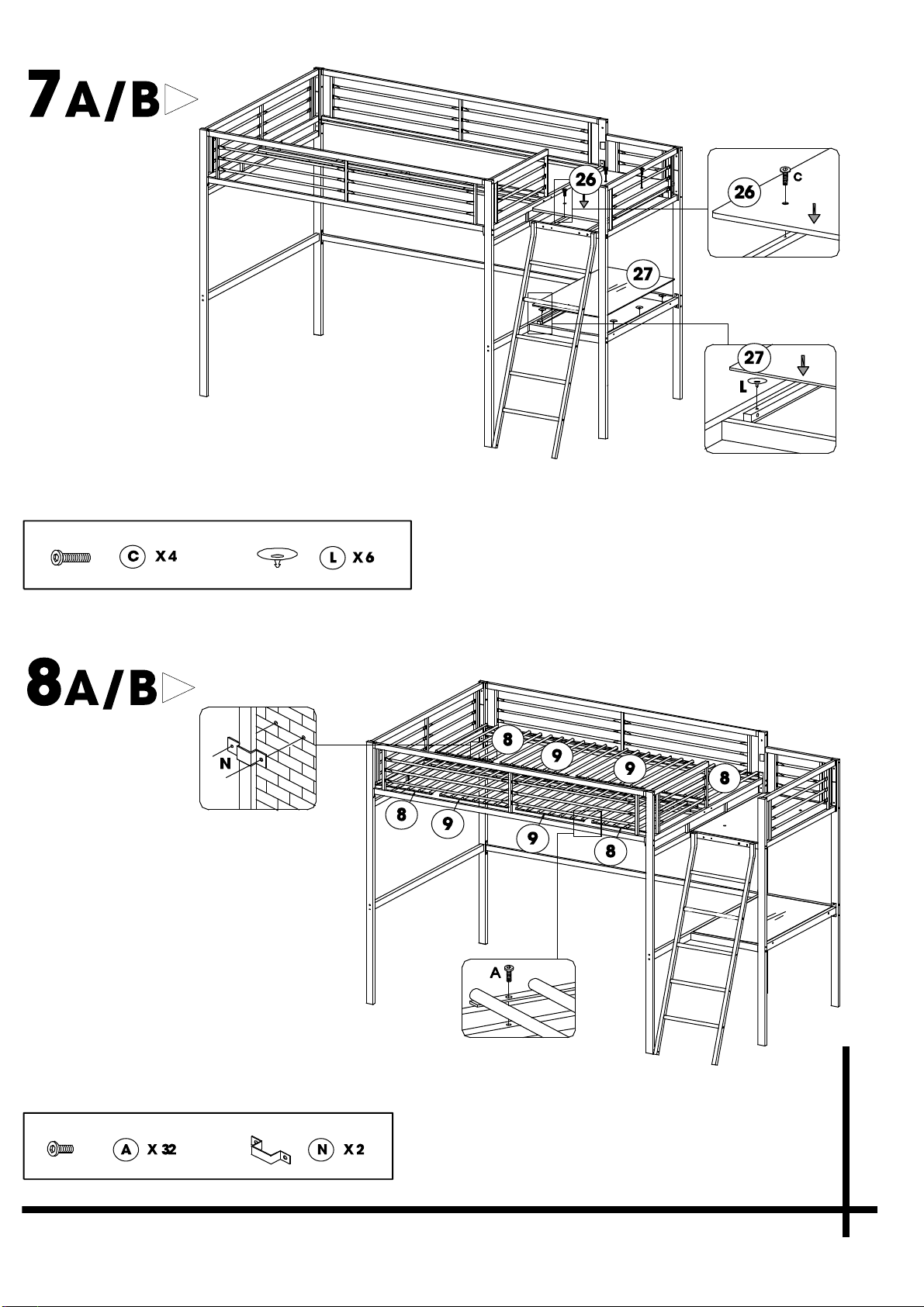 7A/B

26

26

C

27

27

L

C X4

L X6

8A/B

N

8

9

9

8

8

9

9

8

A

A X 32

N X2