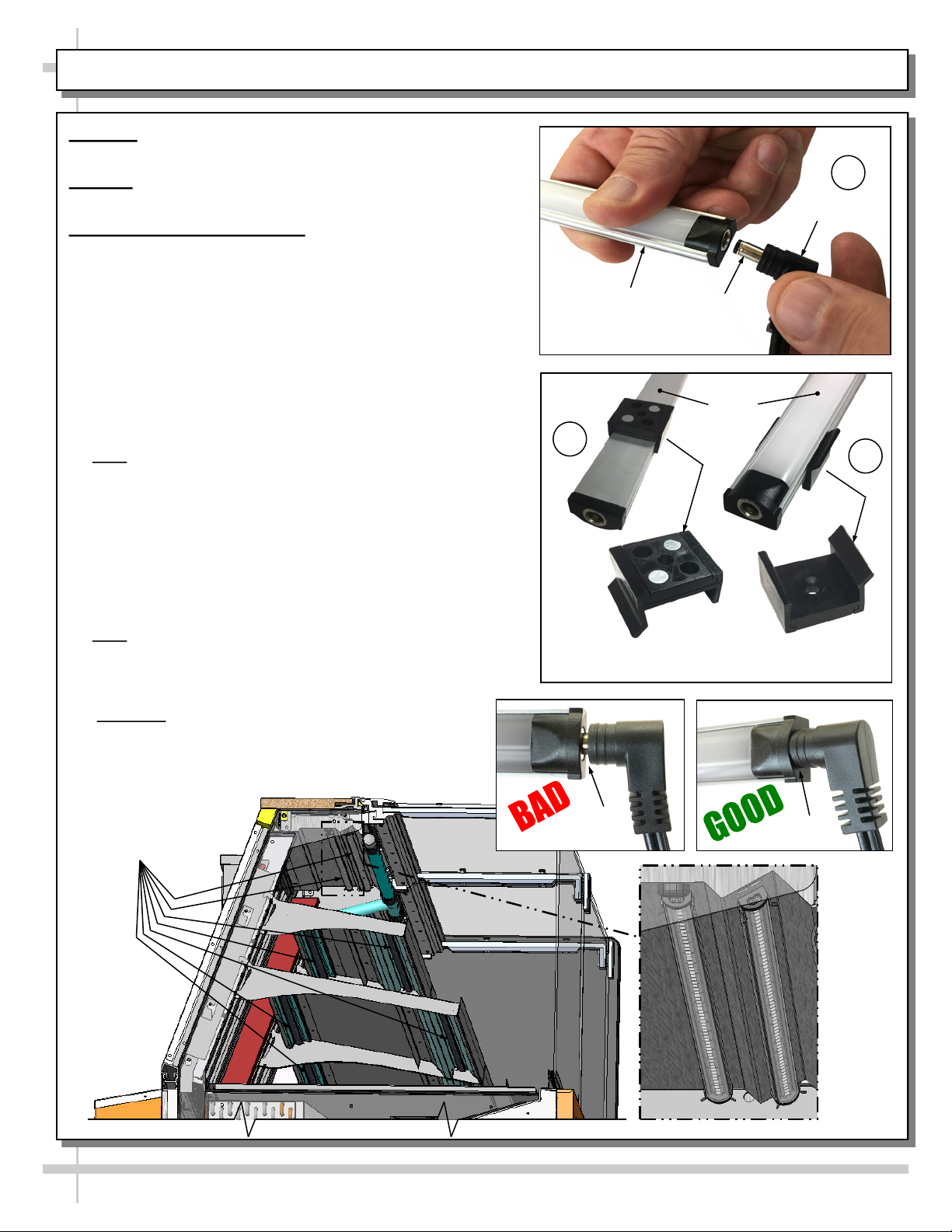 BAD

GOOD