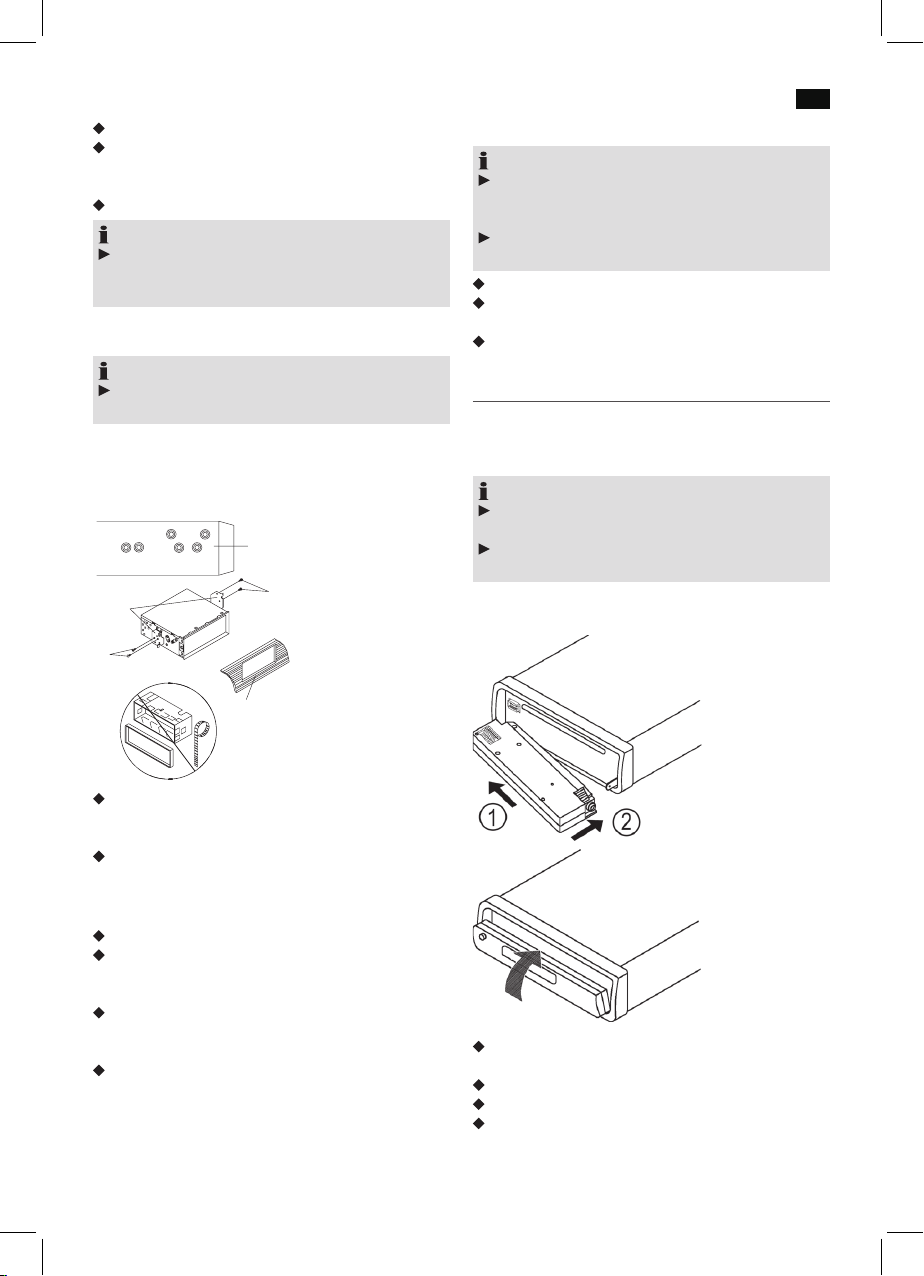 ①
②