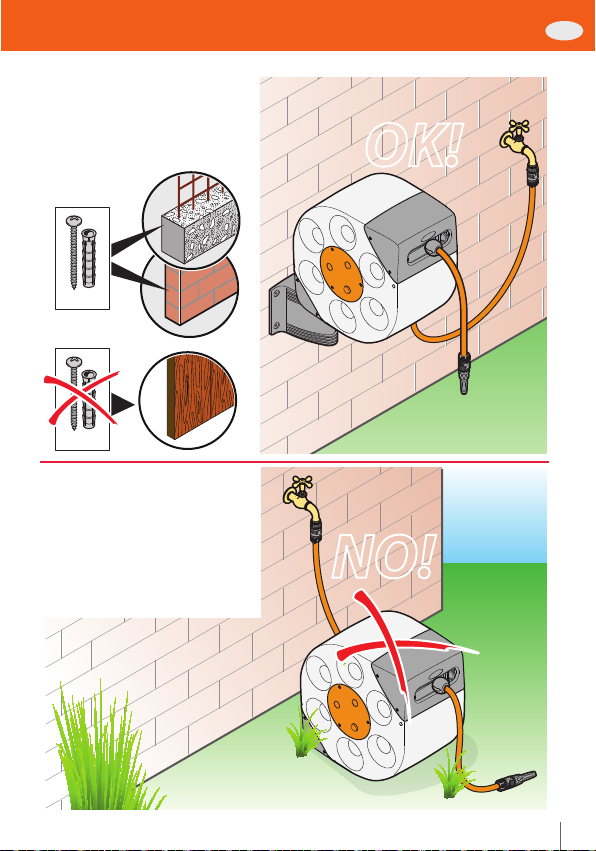 OK!

NO!