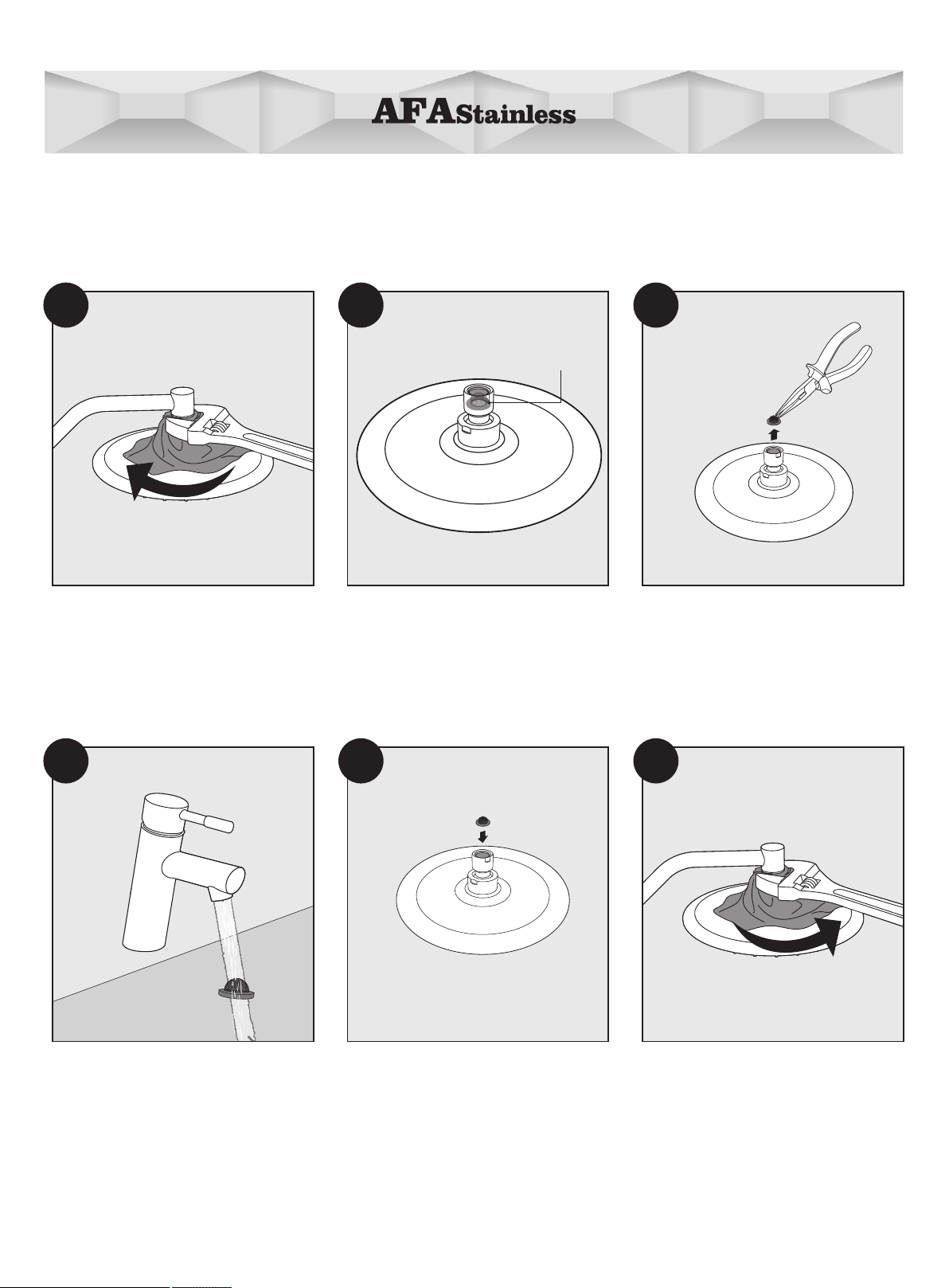 AFAStainless