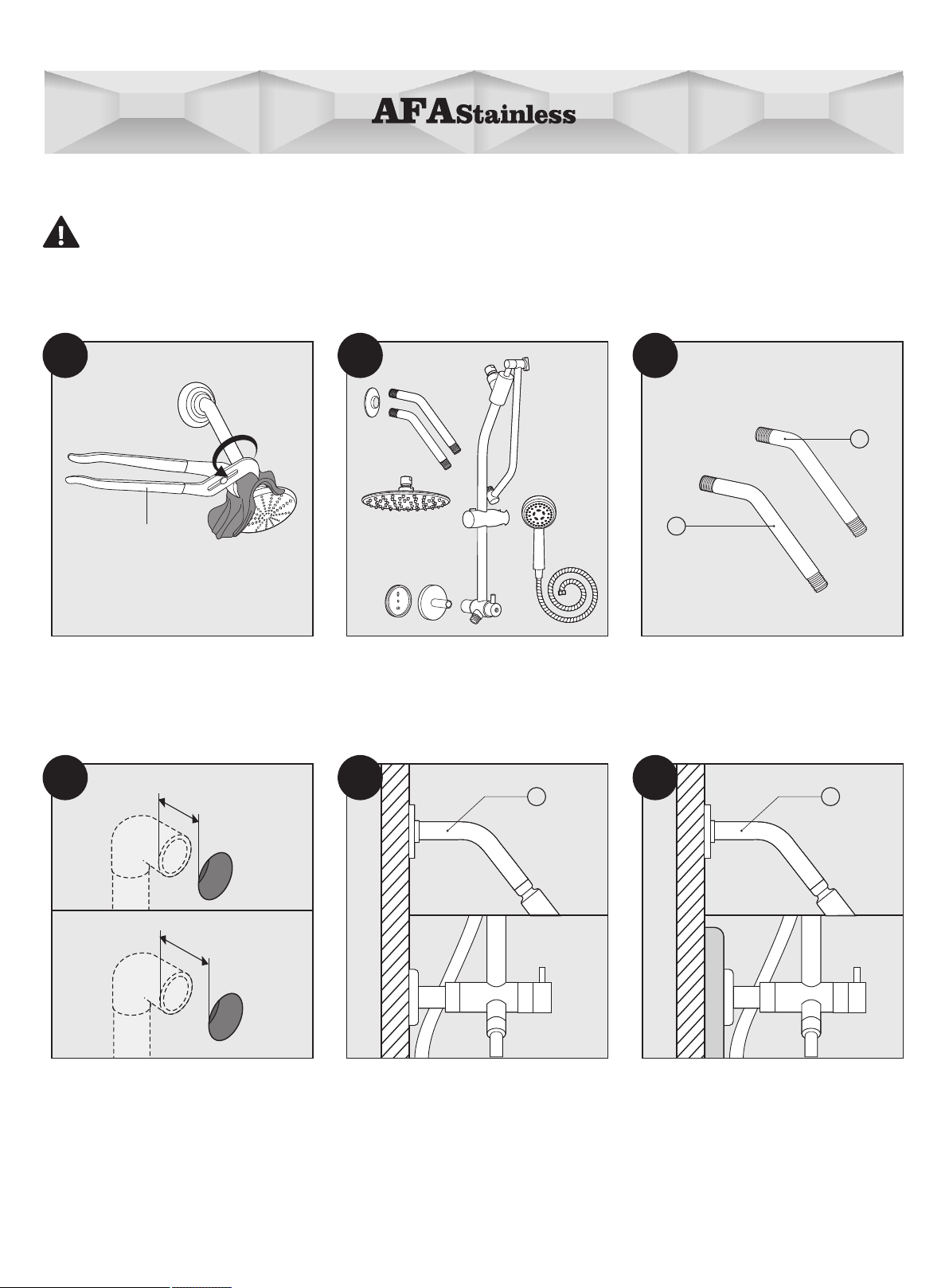 AFAStainless