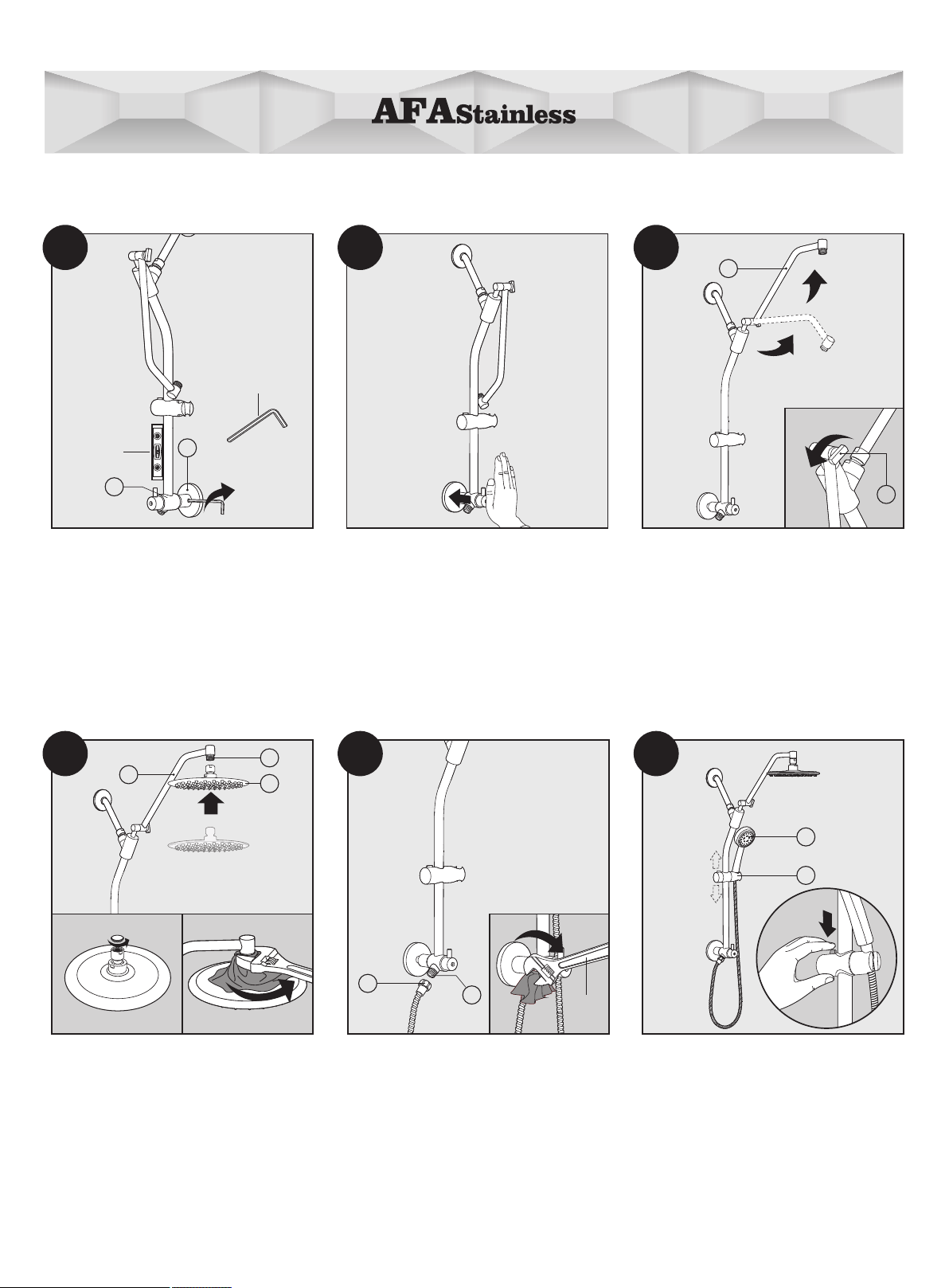 AFAStainless