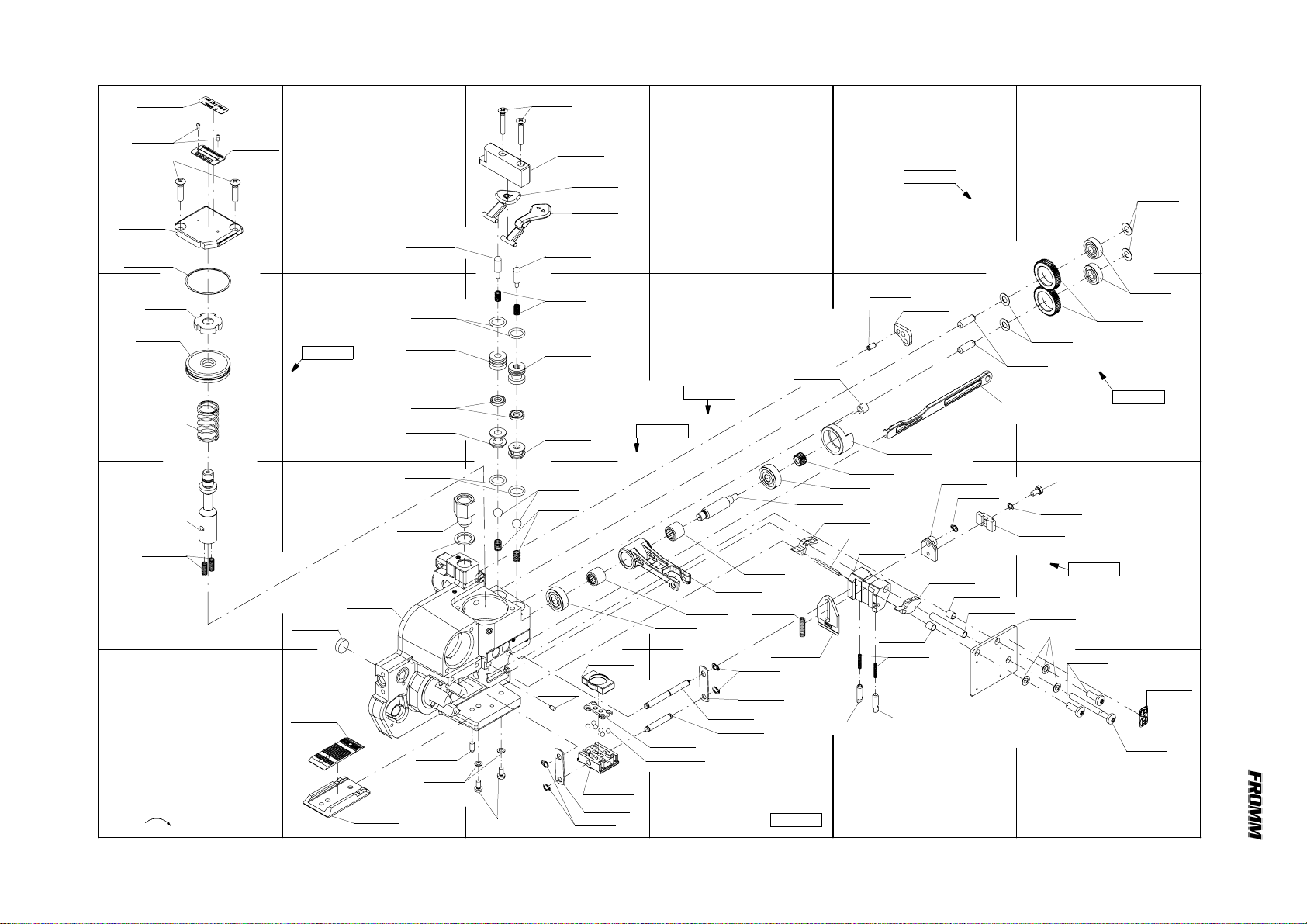 FROMM