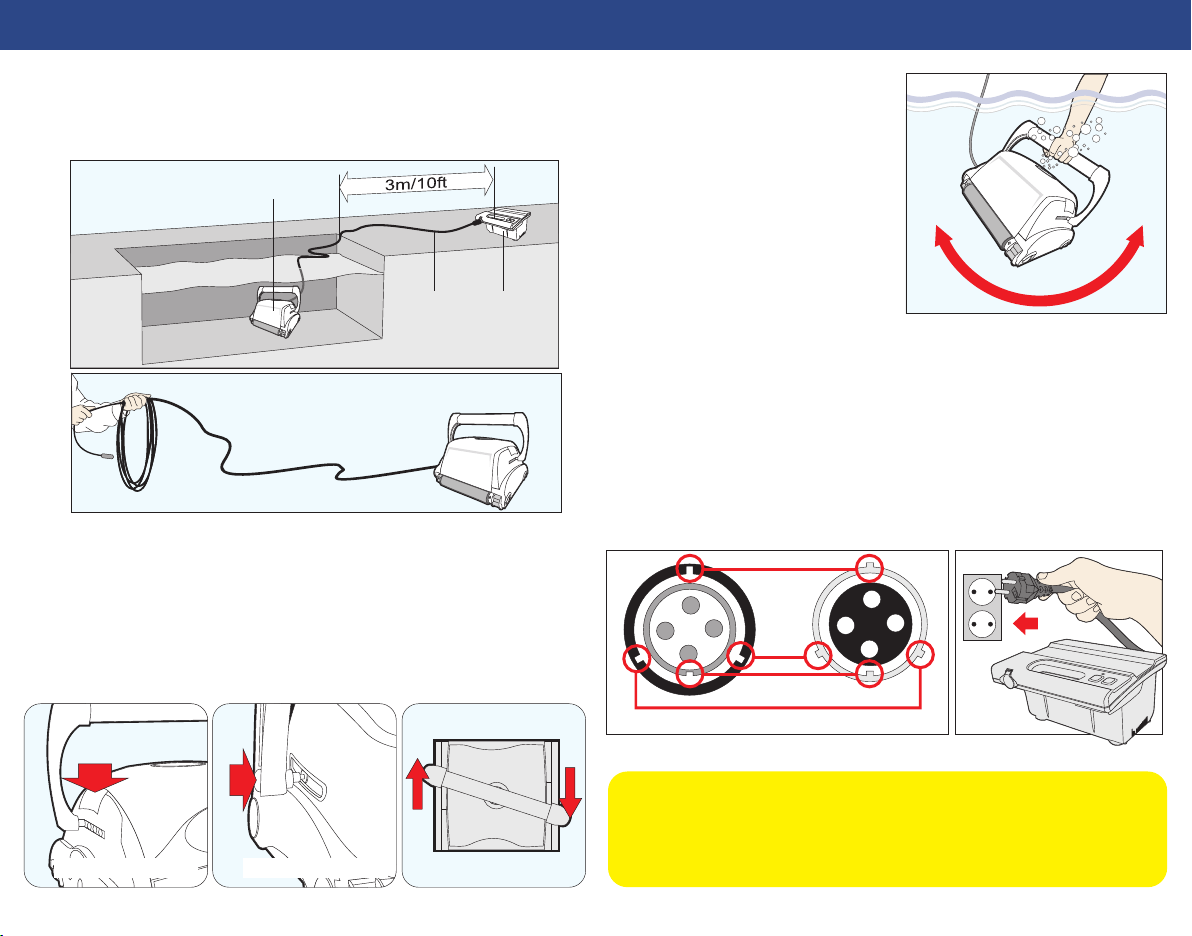 3m/10ft