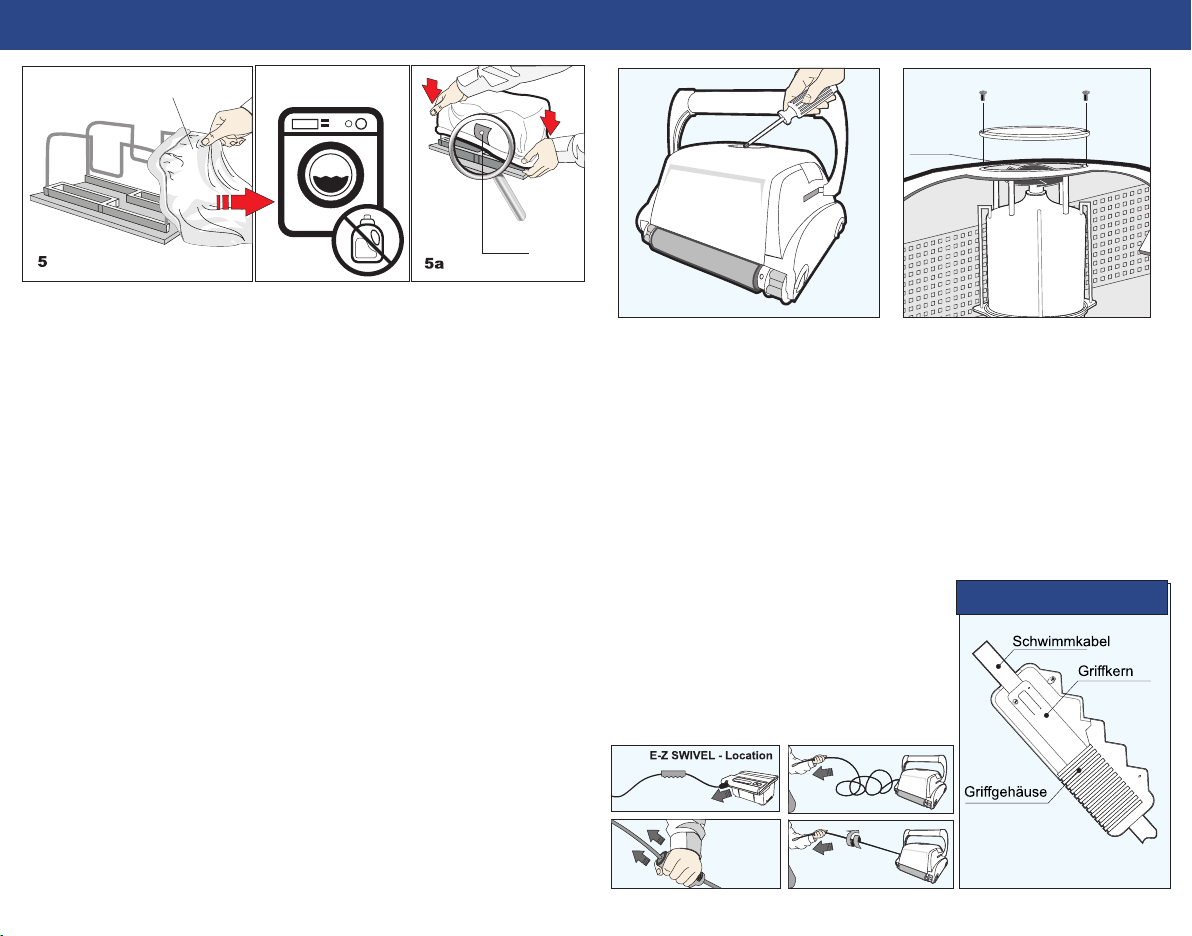 5

5a

E-Z SWIVEL - Location

Schwimmkabel

Griffkern

Griffgehäuse