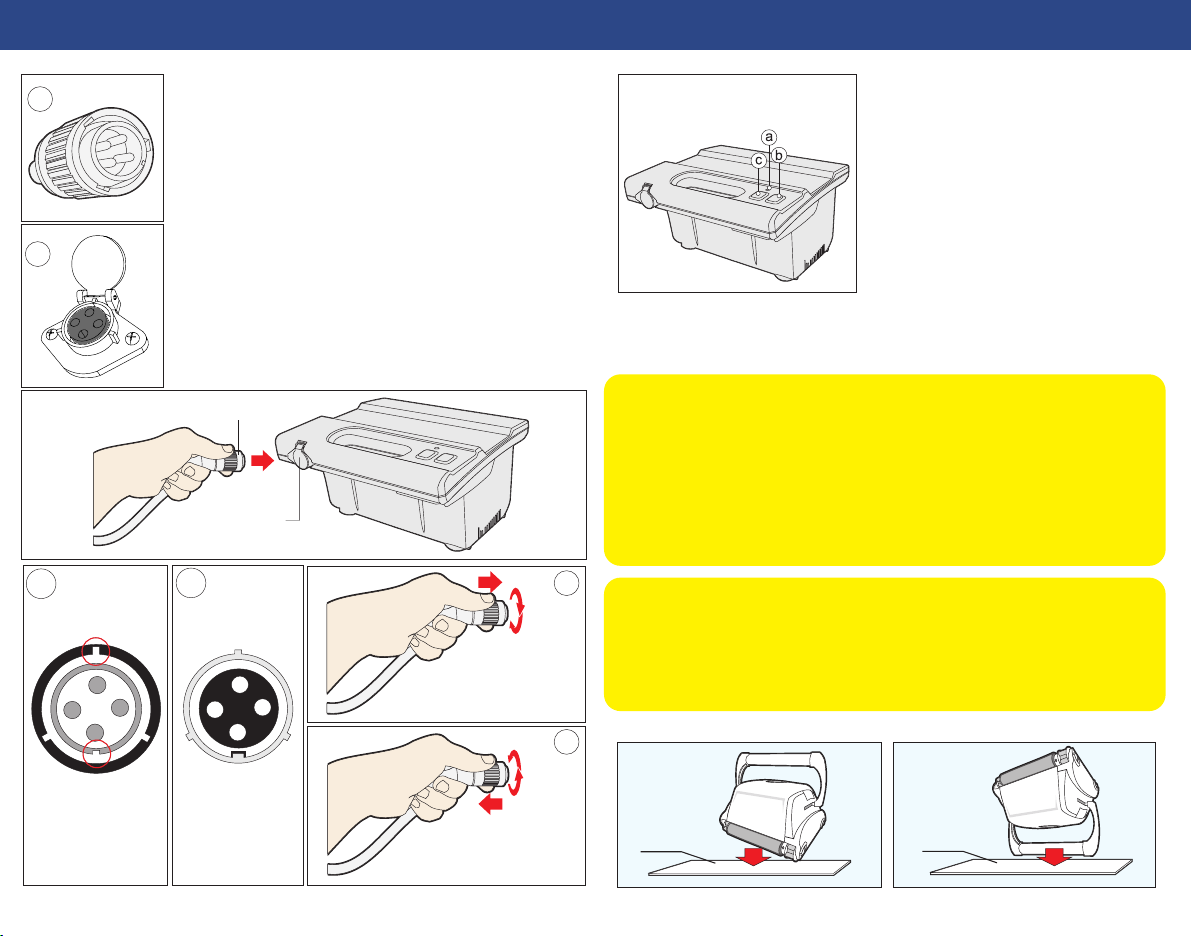 a
c
b