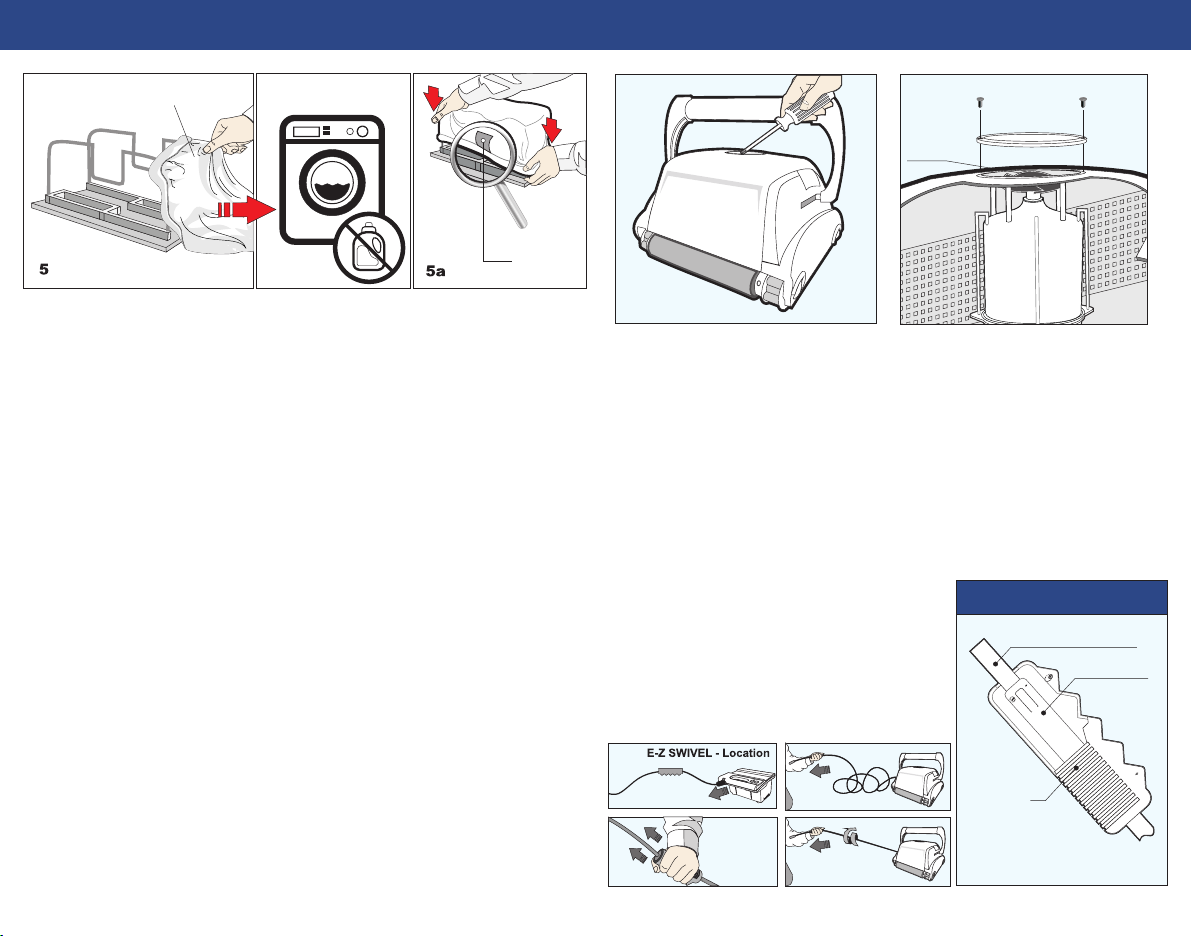 5

5a

E-Z SWIVEL - Location