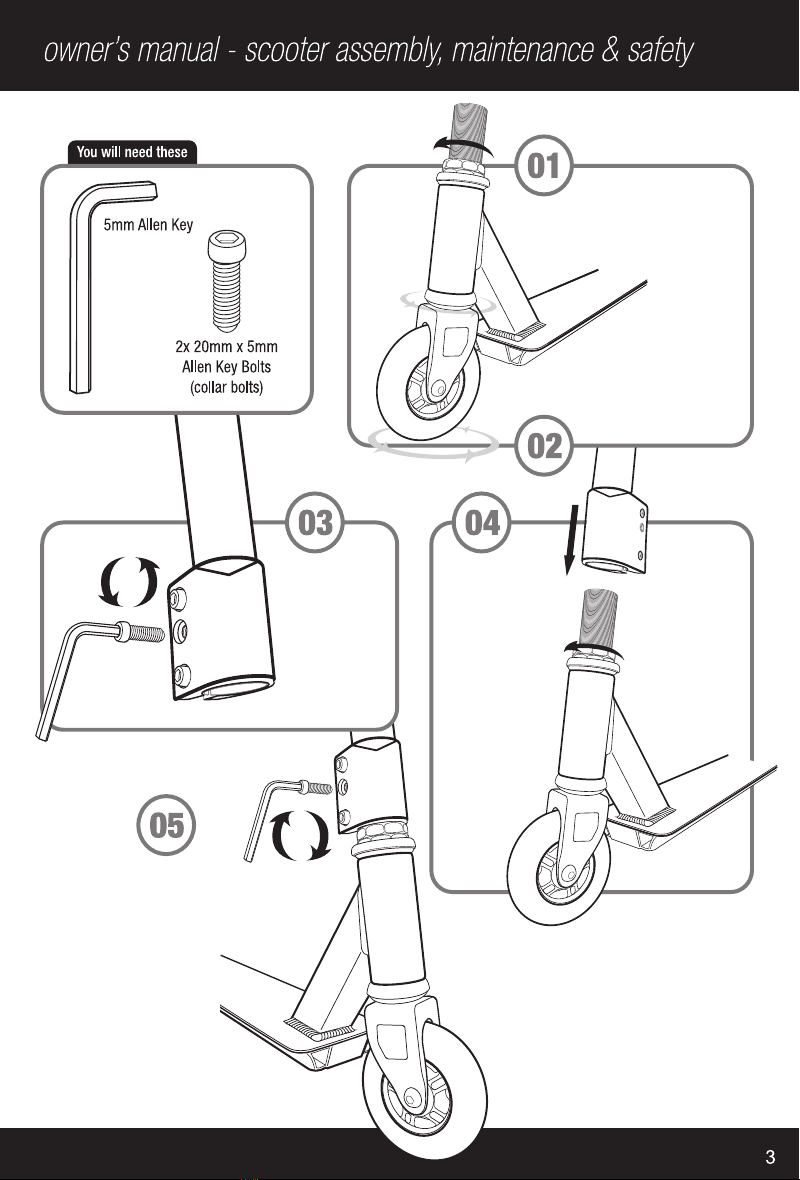 owner's manual - scooter assembly, maintenance & safety

You will need these

5mm Allen Key

2x 20mm x 5mm Allen Key Bolts (collar bolts)

01

02

03

04

05

3