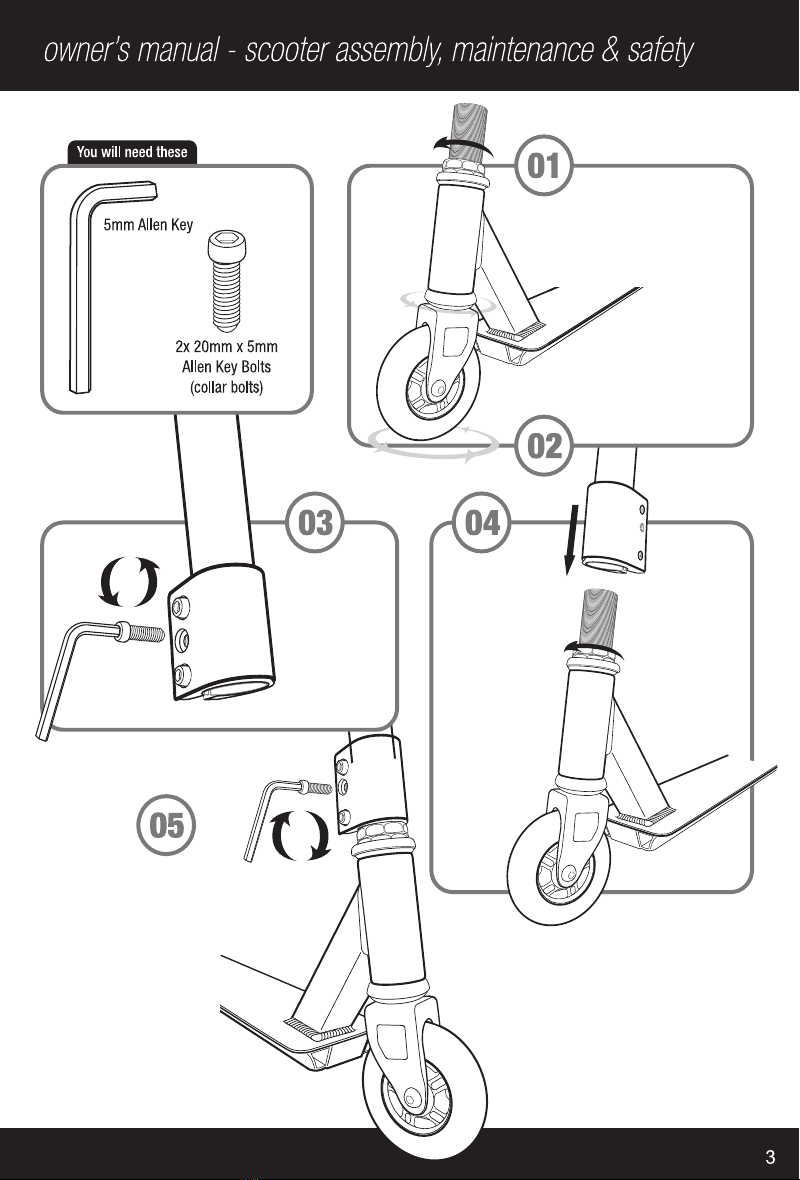 owner's manual - scooter assembly, maintenance & safety

You will need these

5mm Allen Key

2x 20mm x 5mm Allen Key Bolts (collar bolts)

01

02

03

04

05

3