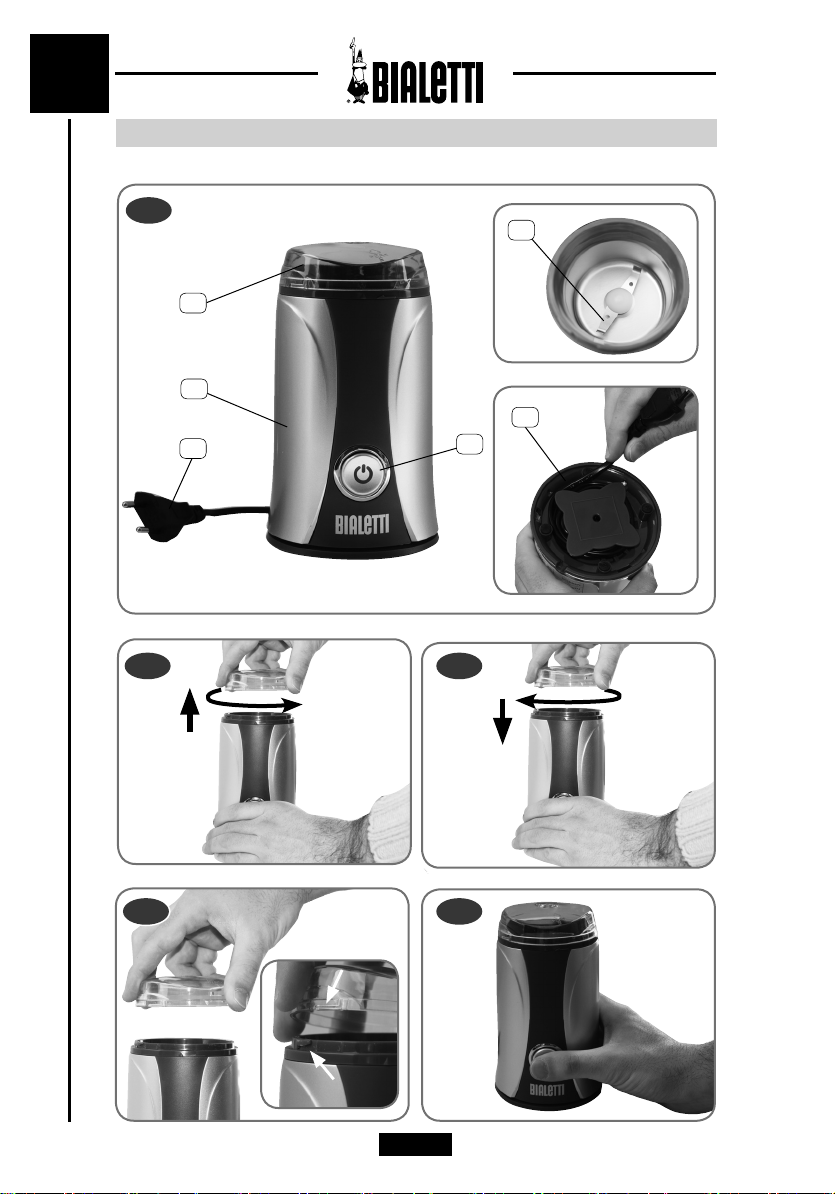 BIALETTI

BIALETTI

BIALETTI