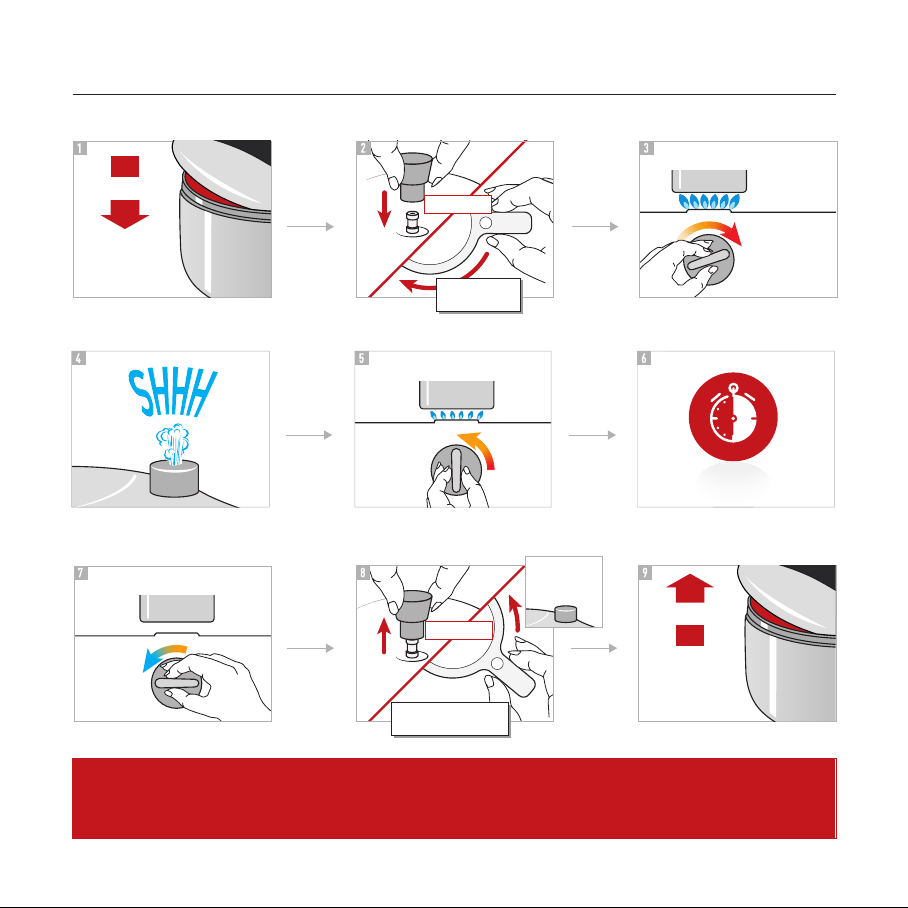 1

2

3

4

SHHH

5

6

7

8

9