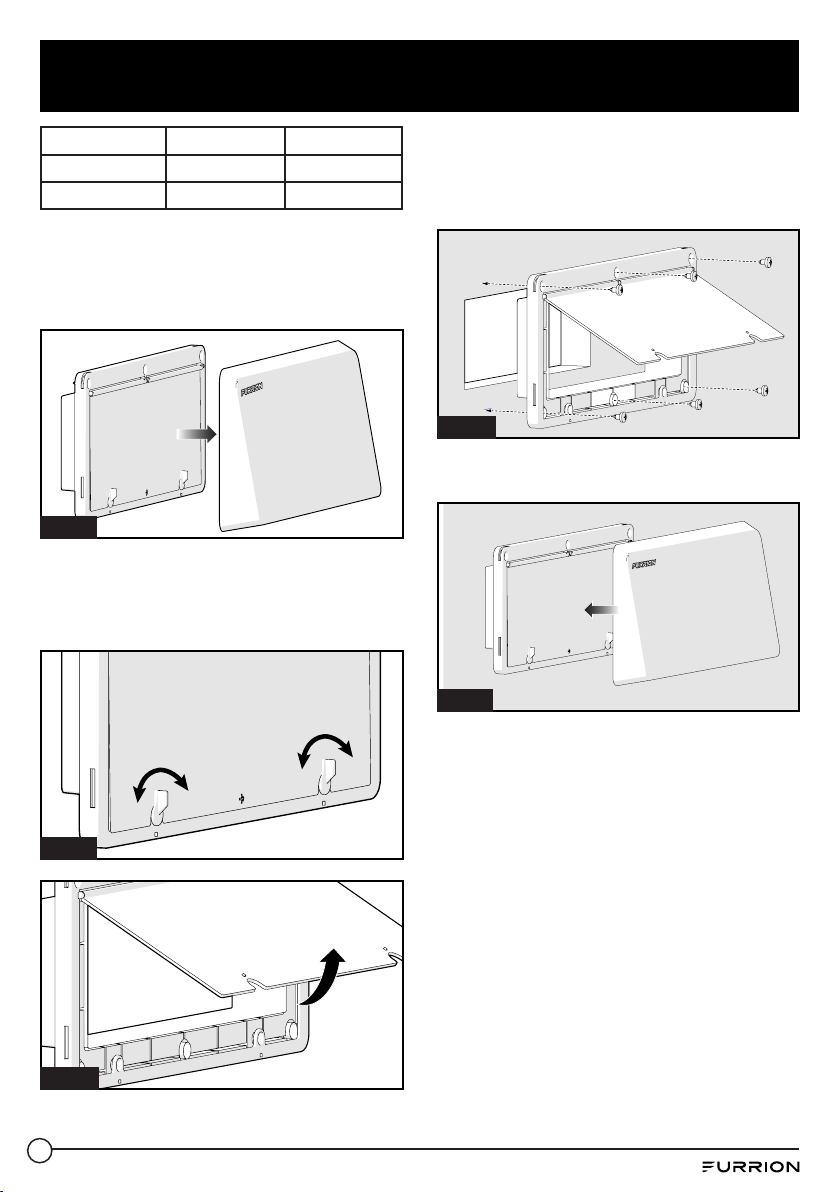 FURRION

FURRION

FURRION