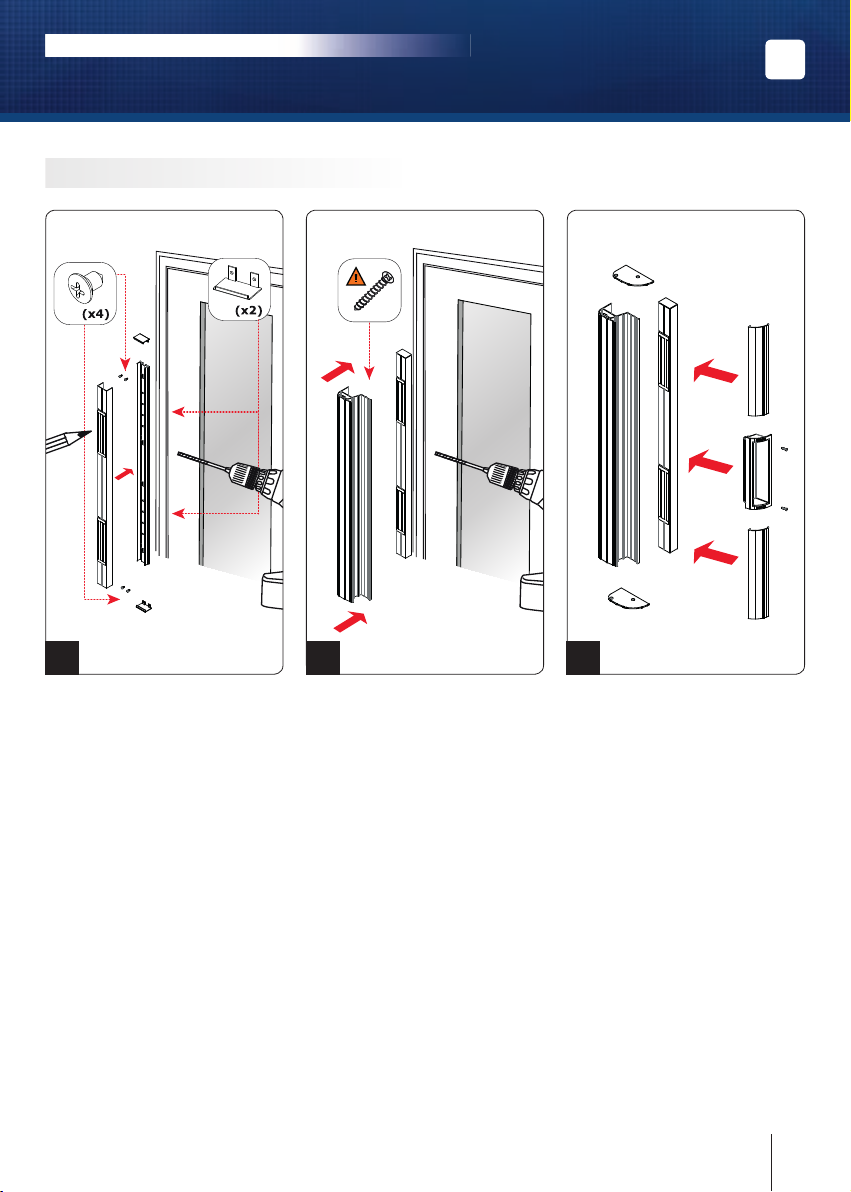 (x4)

(x2)